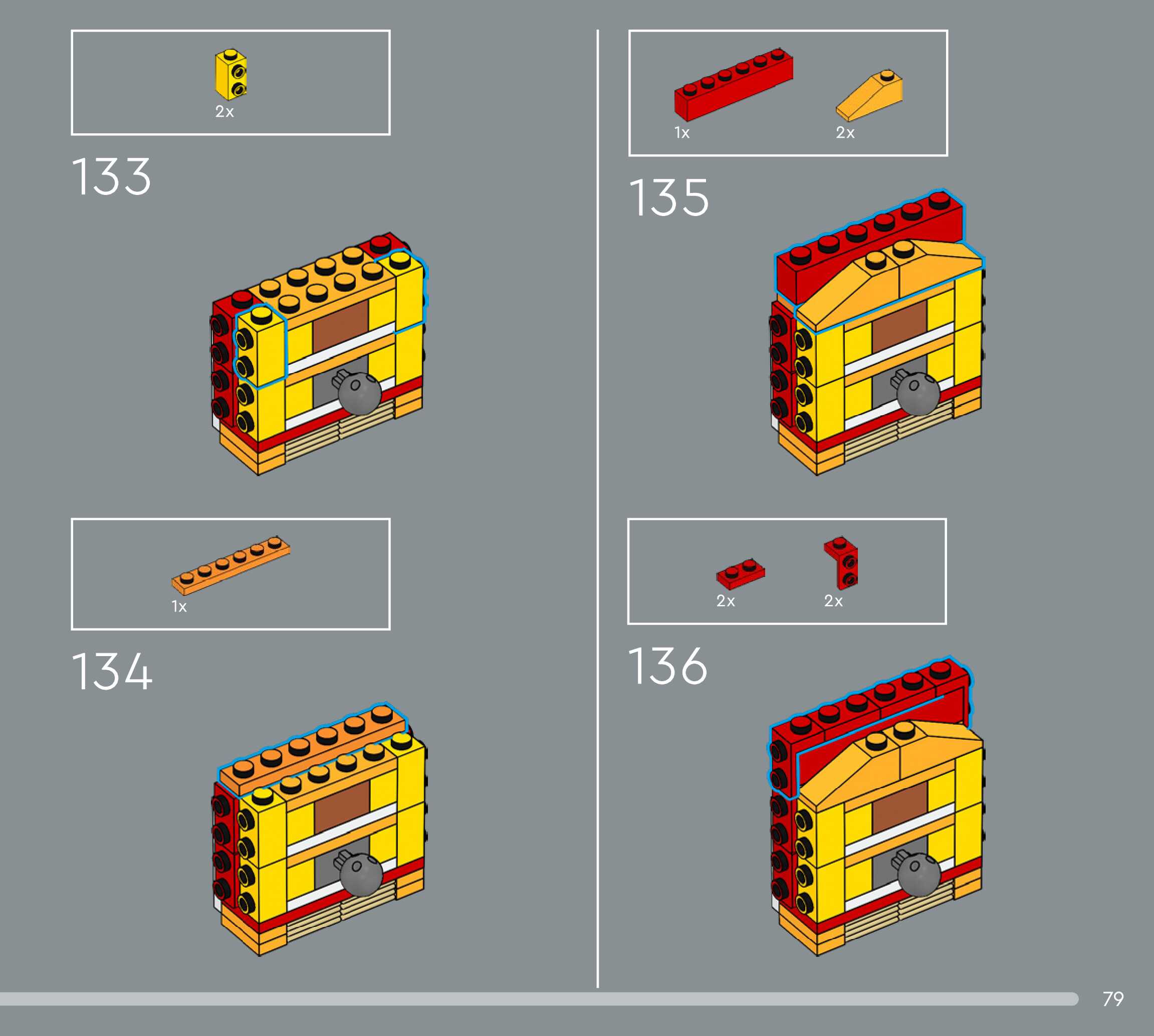 2x

133

1x

134

1x 2x

135

2x 2x

136

79