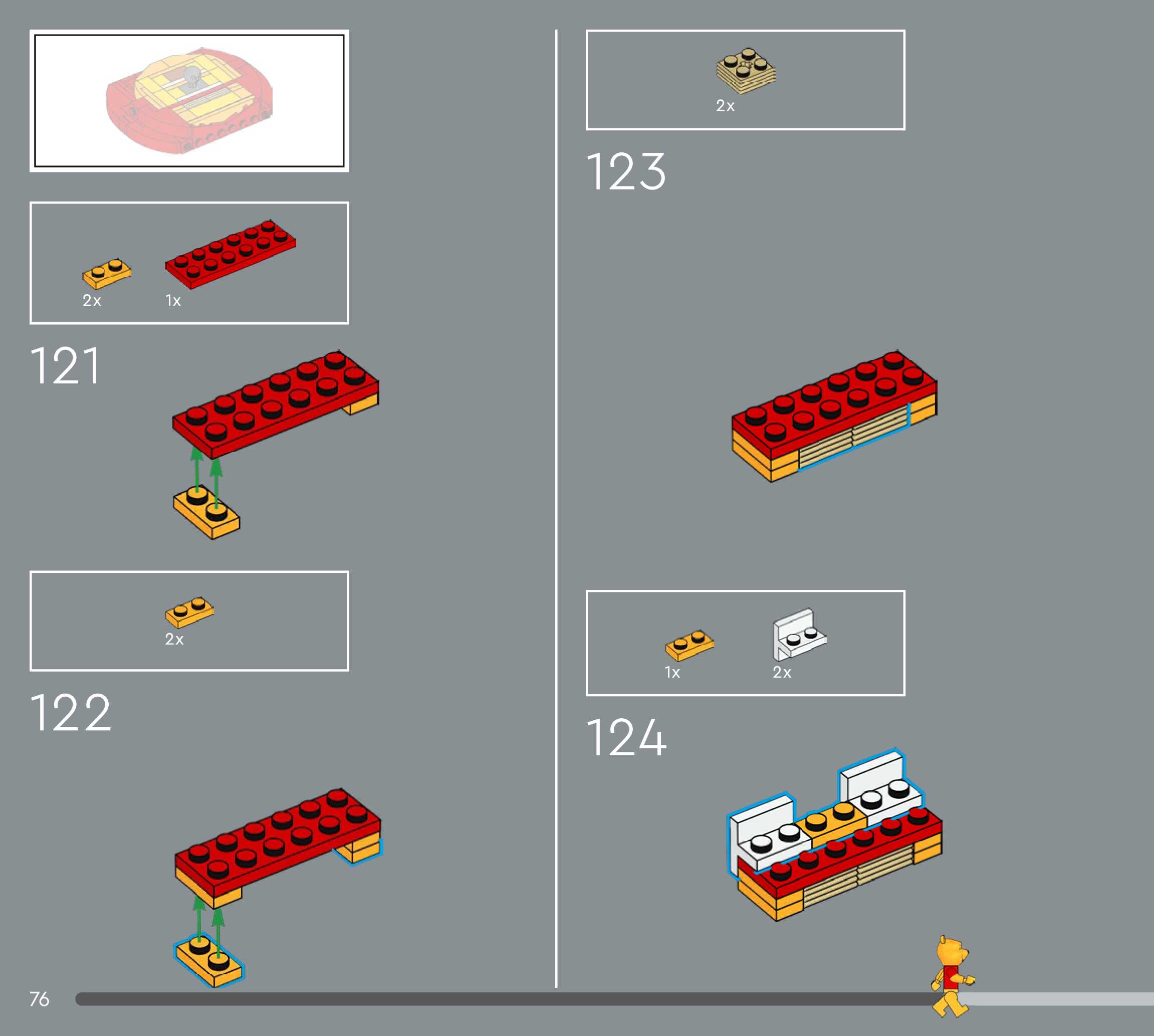 2x 1x

121

2x

122

2x

123

1x 2x

124

76