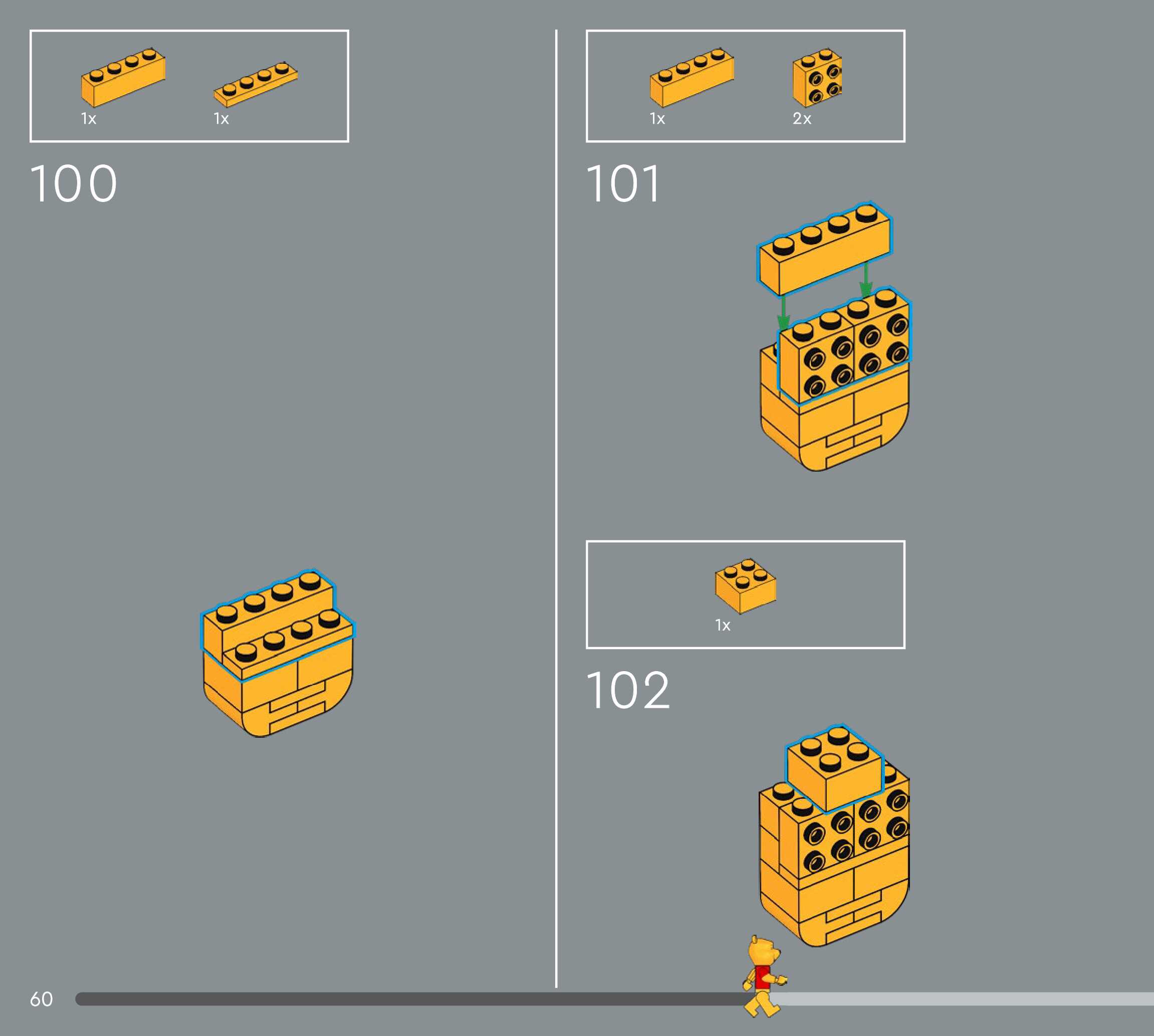 1x 1x

100

1x 2x

101

1x

102

60