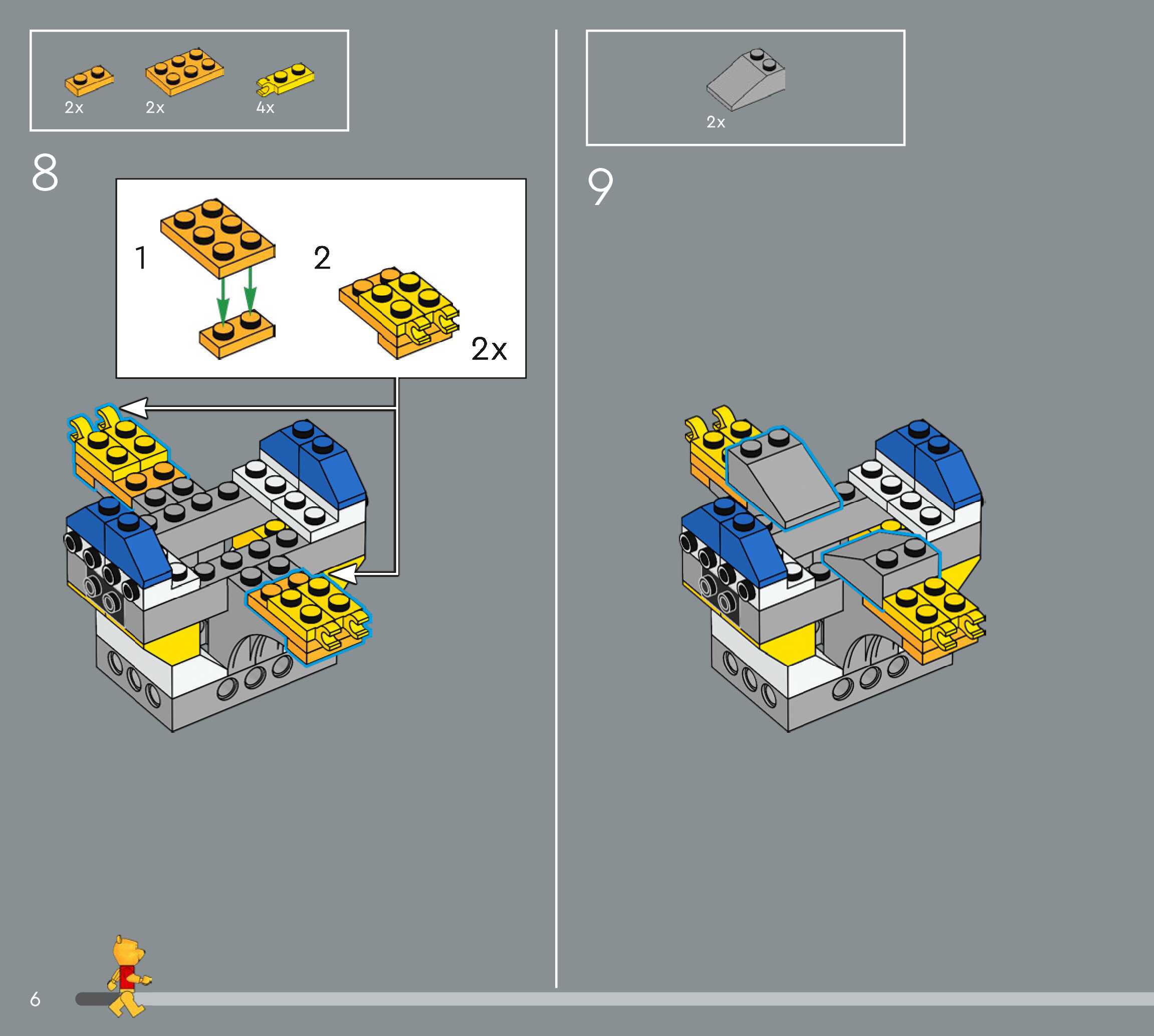 2x 2x 4x

8

1

2

2x

2x

9

6