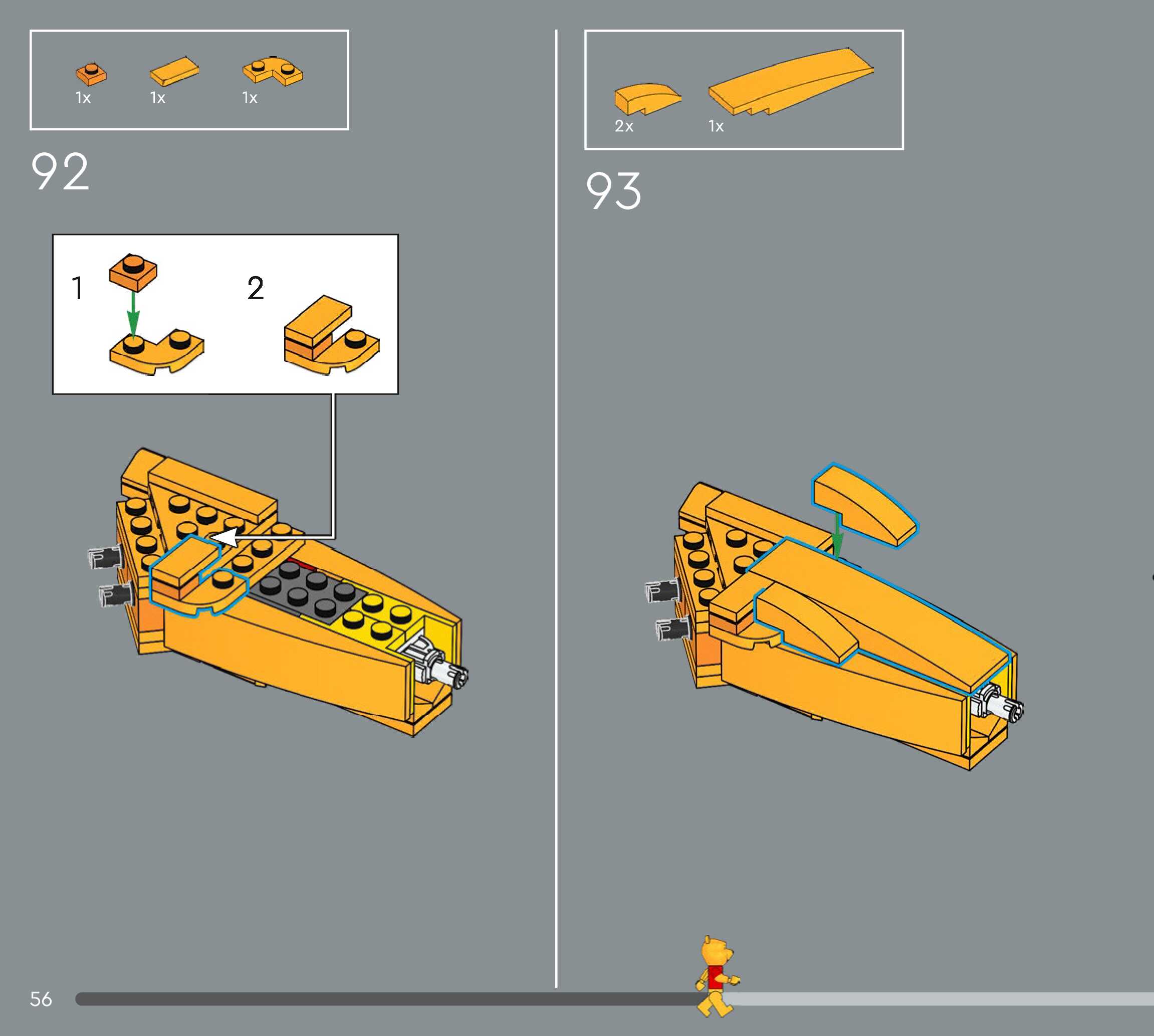 1x 1x 1x

92

1

2

2x 1x

93

56