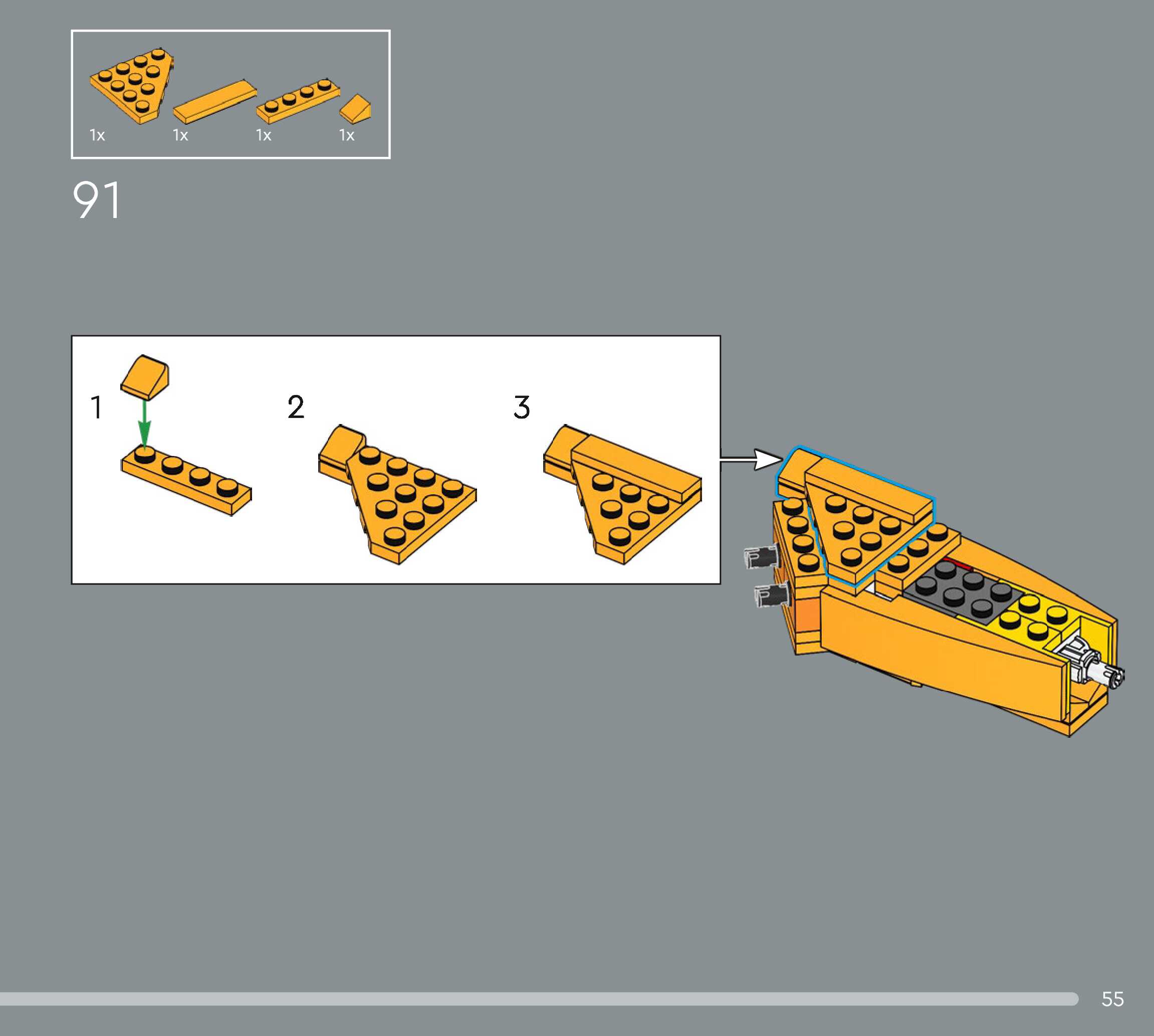 1x 1x 1x 1x

91

1

2

3

55