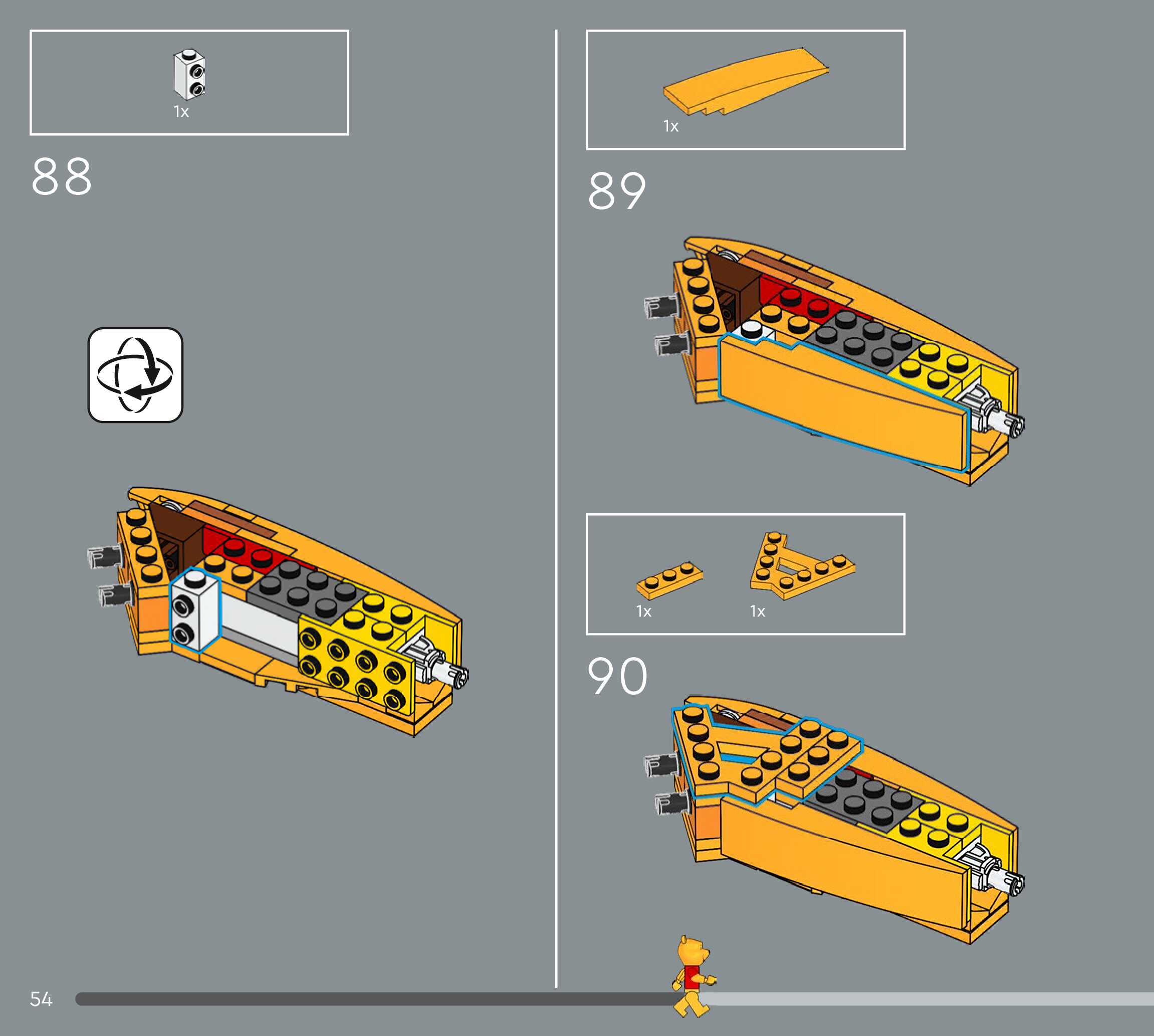 1x

88

1x

89

1x

1x

90

54