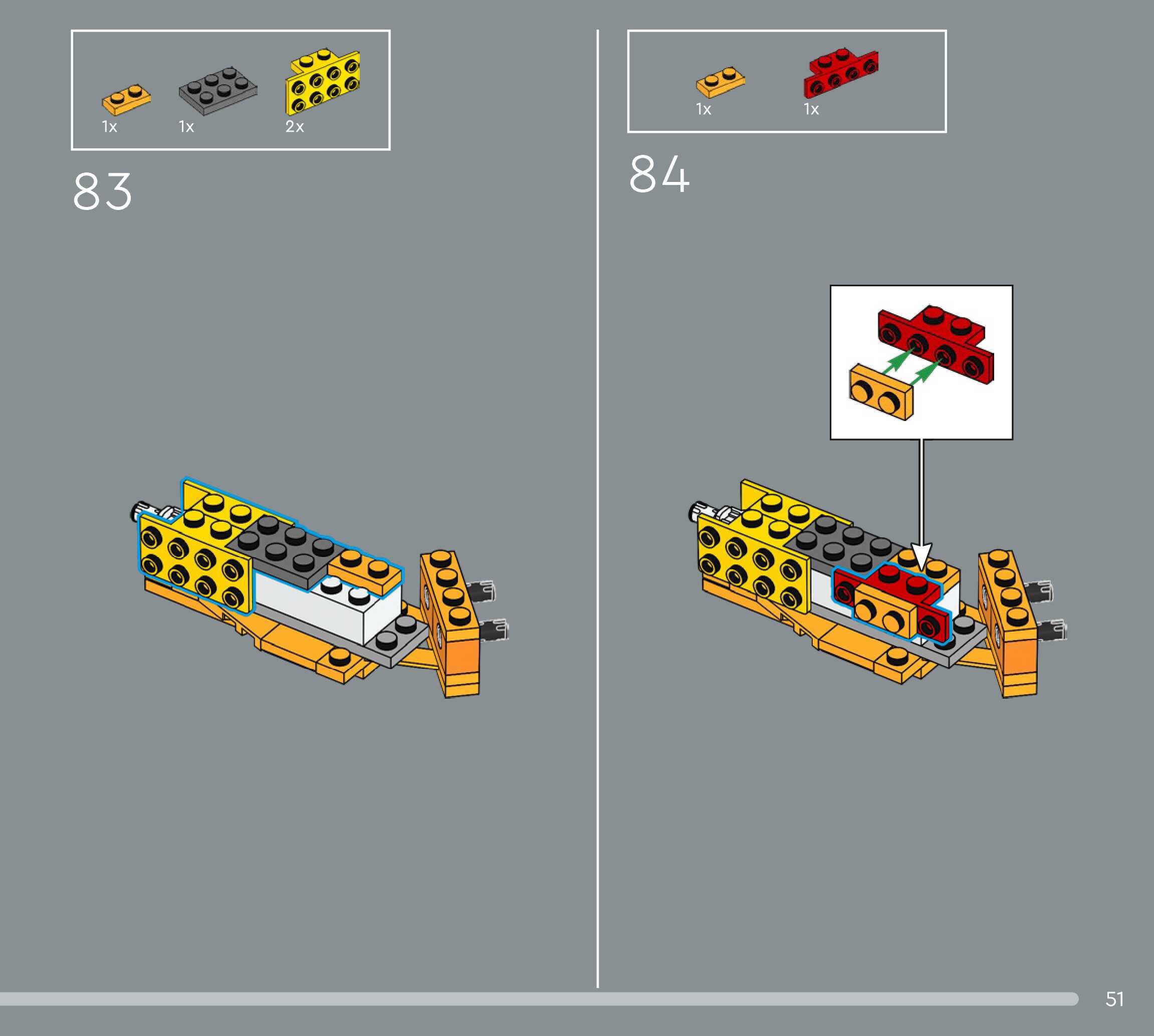 1x 1x 2x

83

1x 1x

84

51