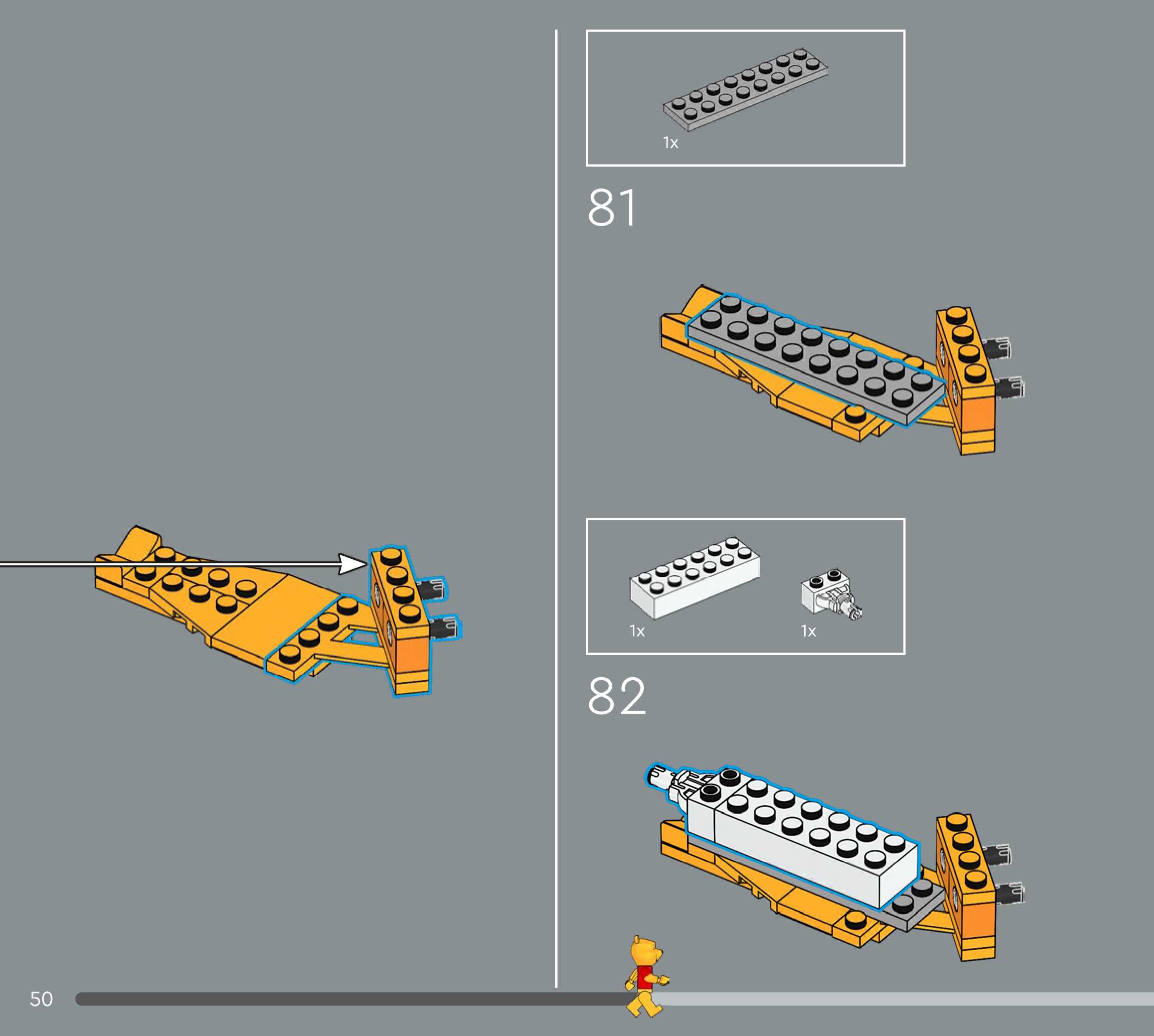 1x

81

1x

1x

82

50