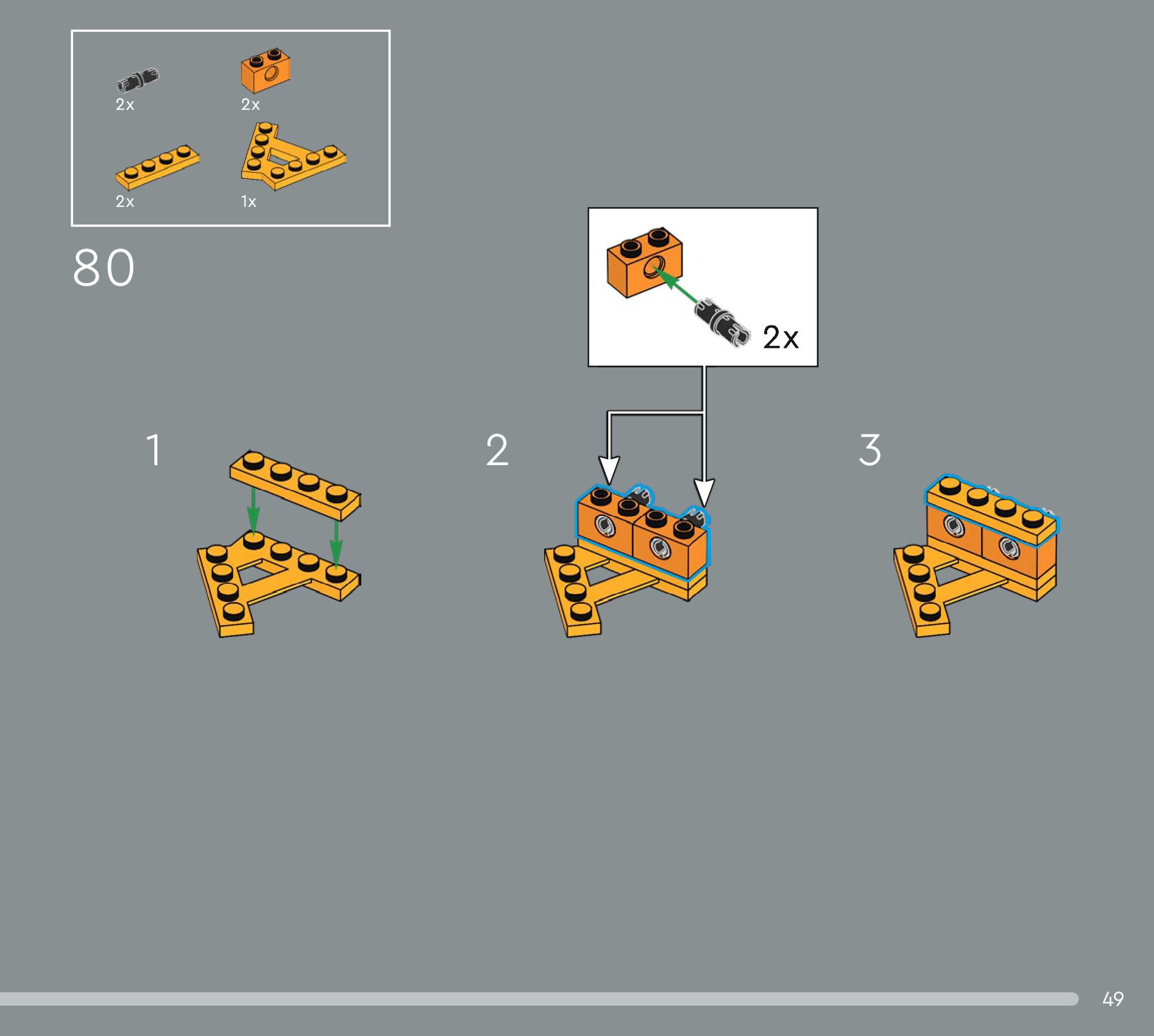 2x
2x
2x
1x

80

2x

1

2

3

49