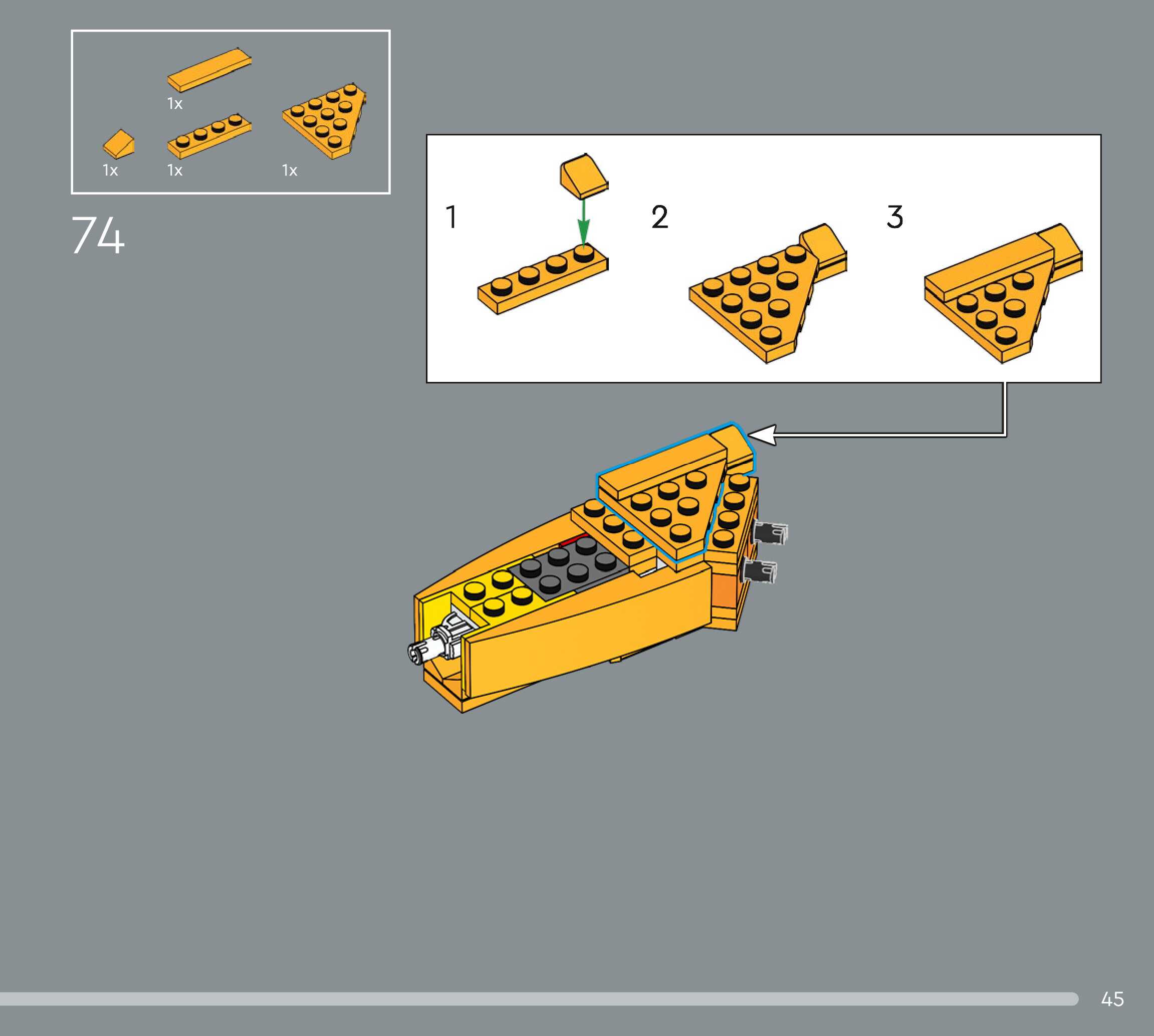 1x

1x 1x 1x

74

1

2

3

45