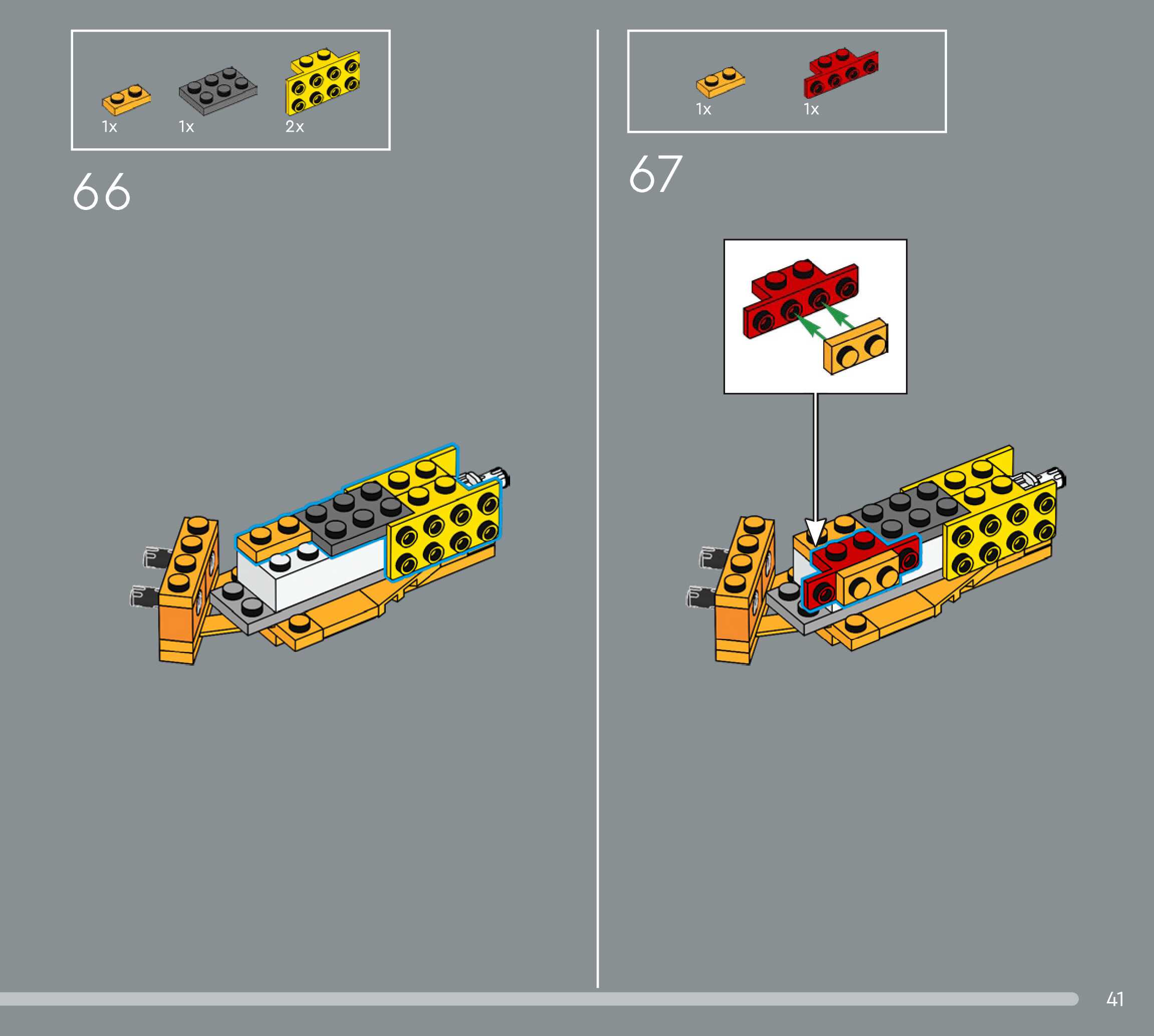 1x 1x 2x

66

1x 1x

67

41