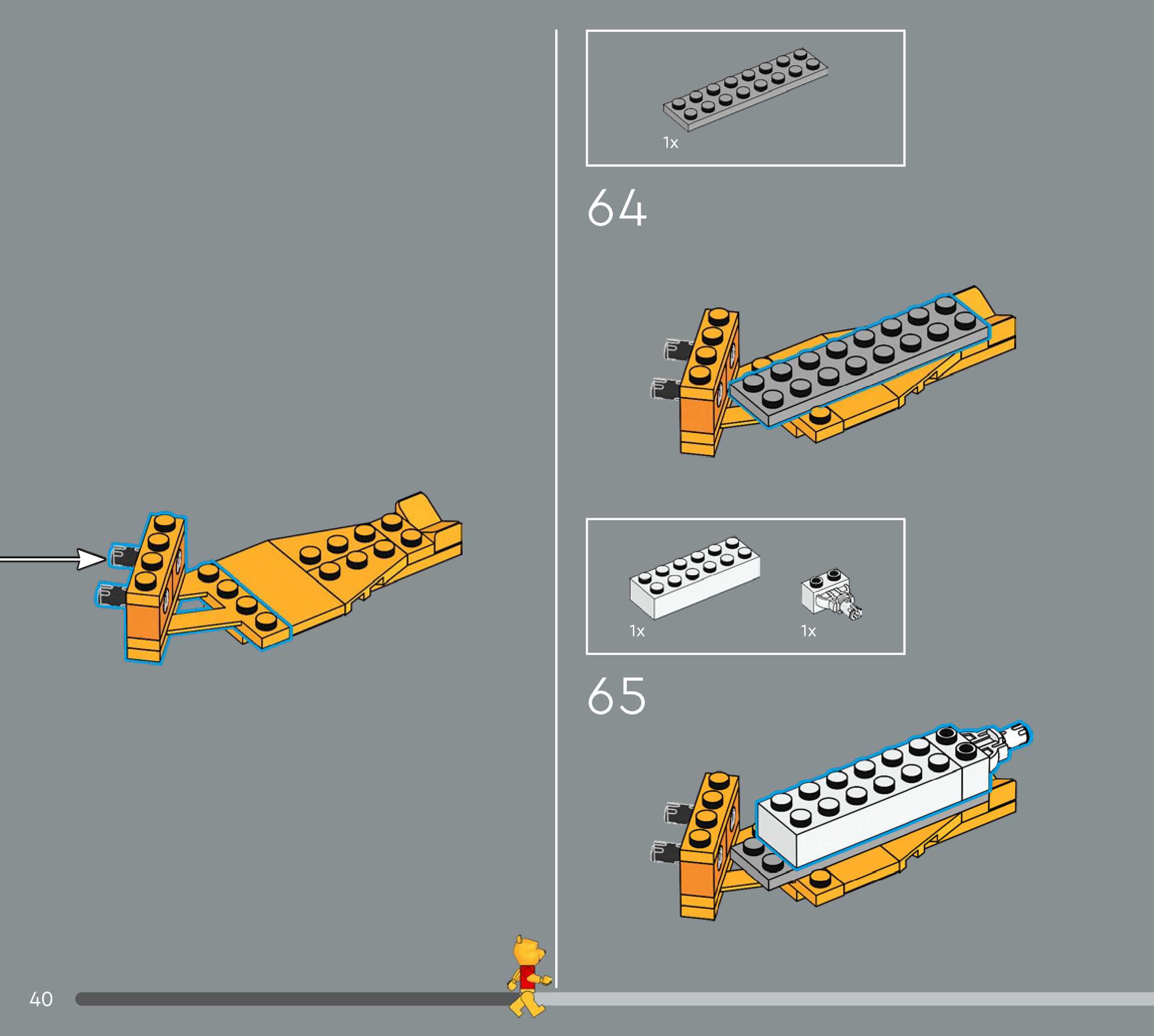 1x

64

1x

1x

65

40