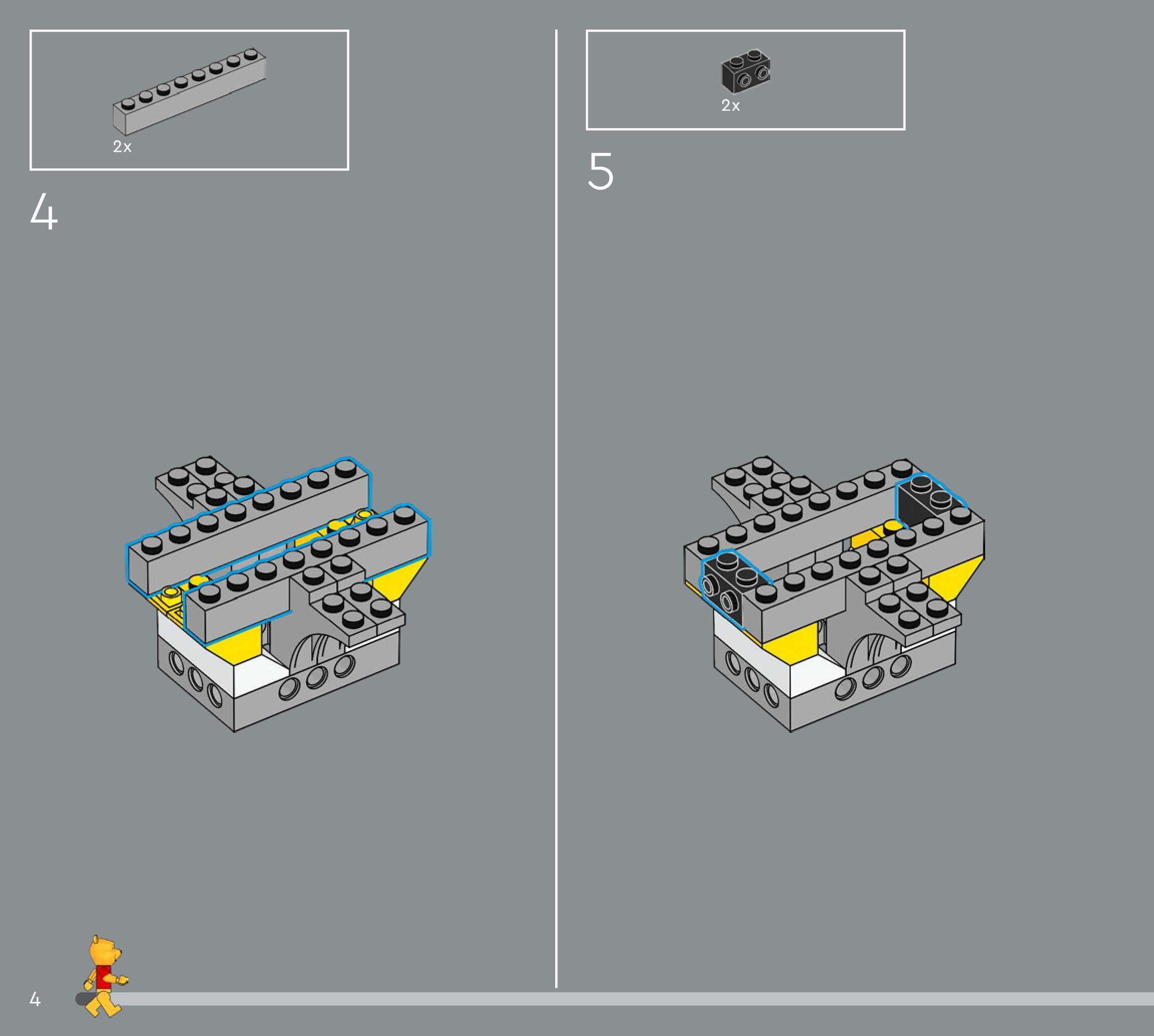 2x

4

2x

5

4