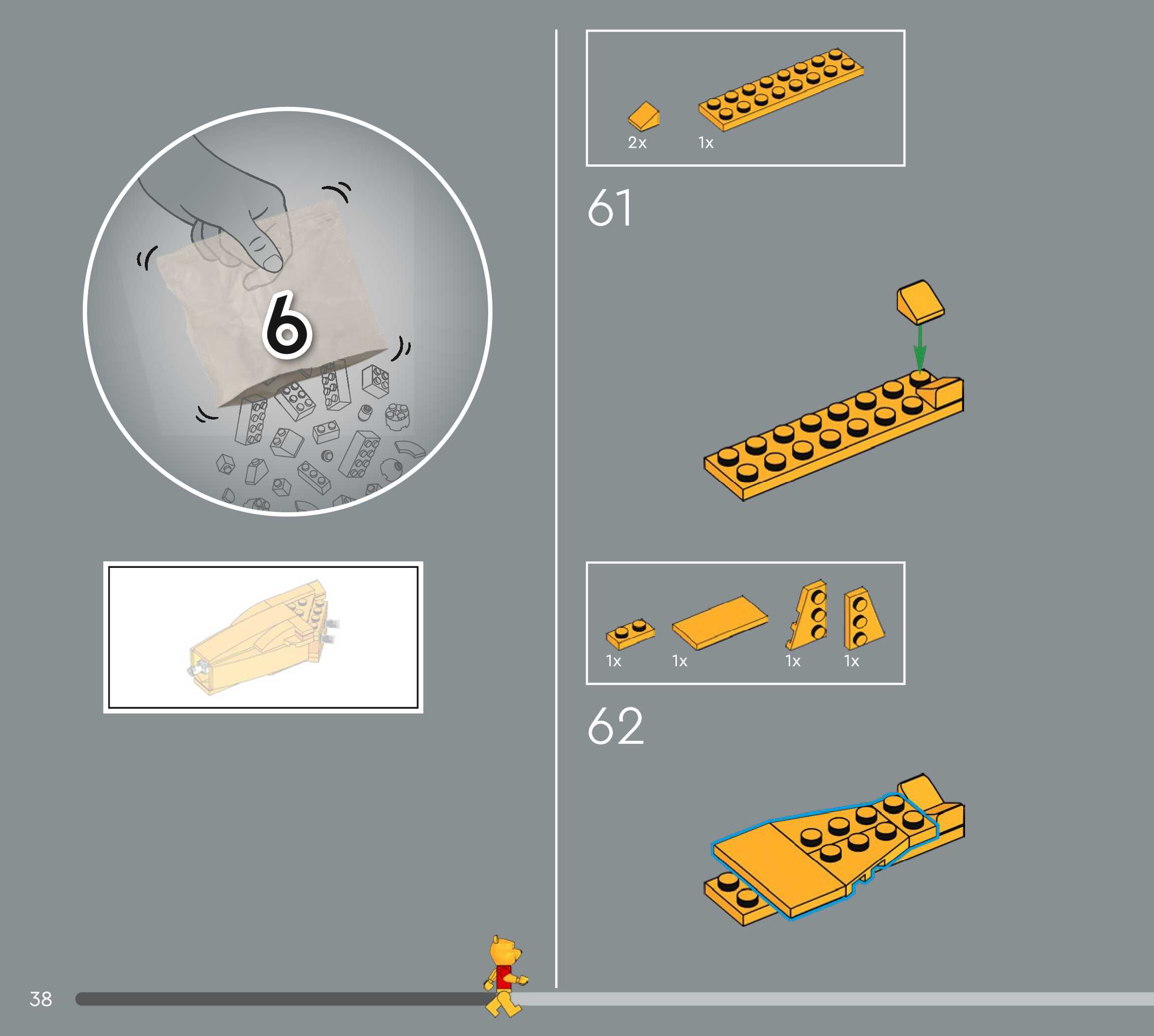 6

2x 1x

61

1x 1x 1x 1x

62

38