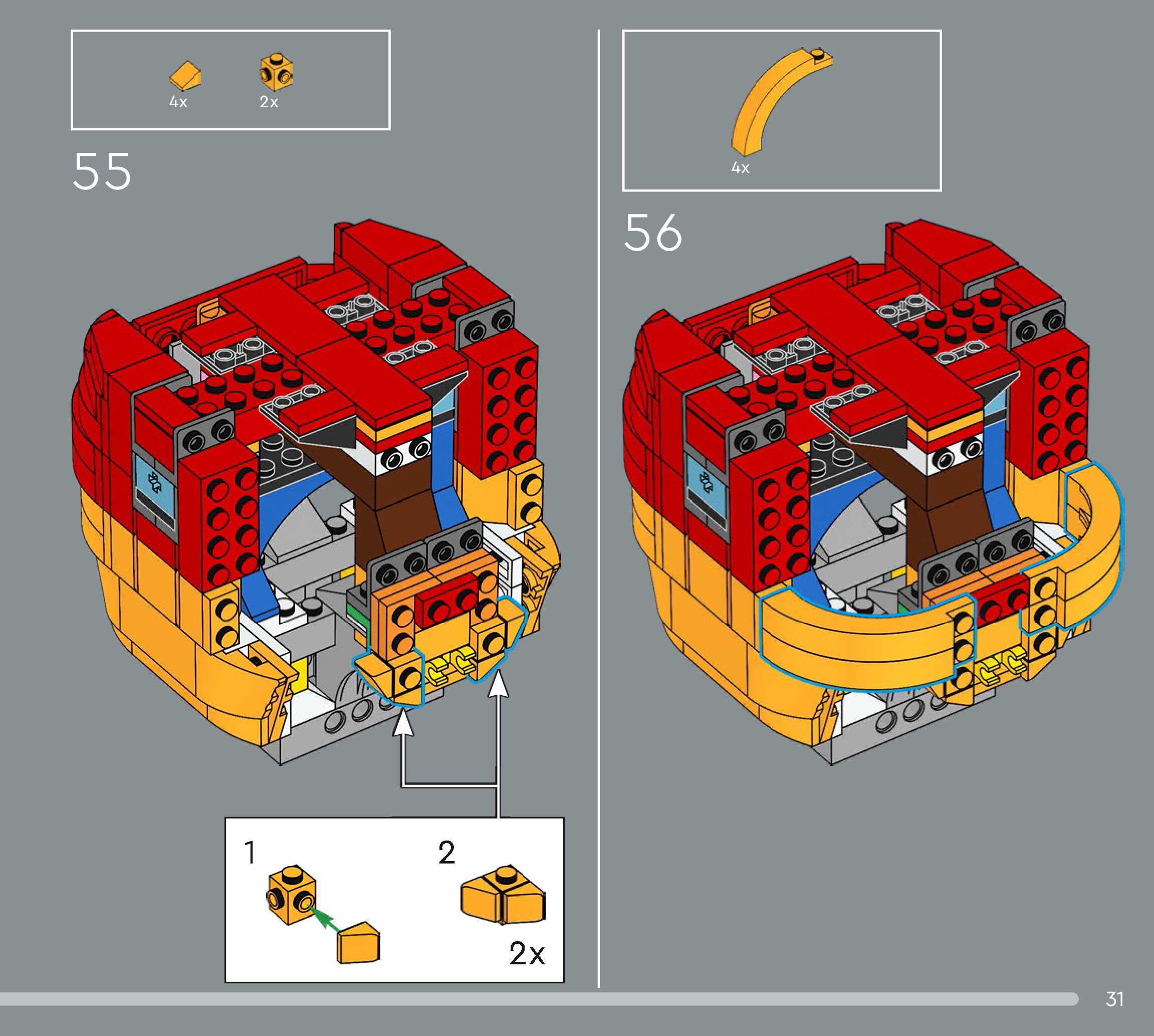 4x
2x

55

1
2
2x

4x

56

31