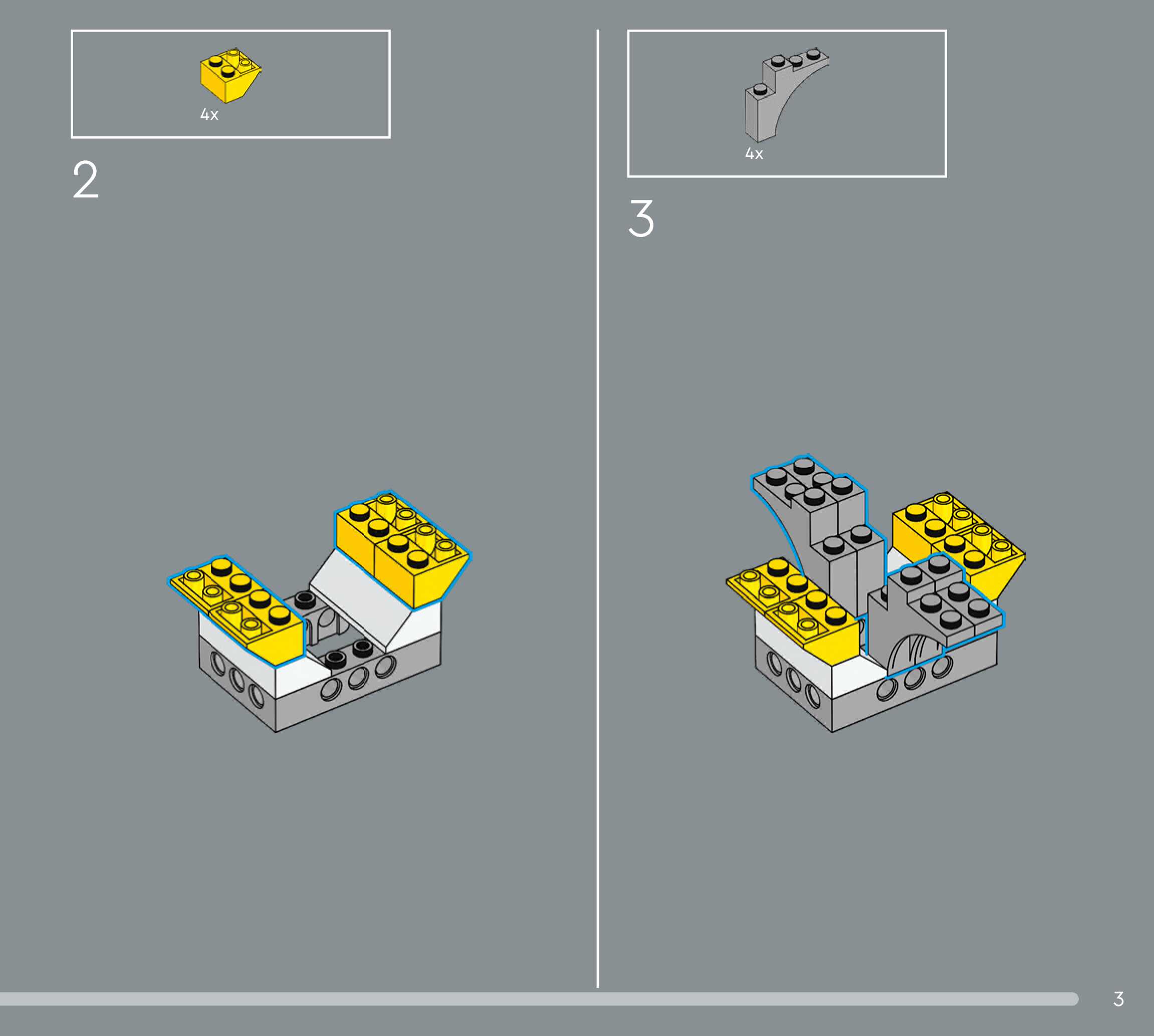 4x

2

4x

3

3