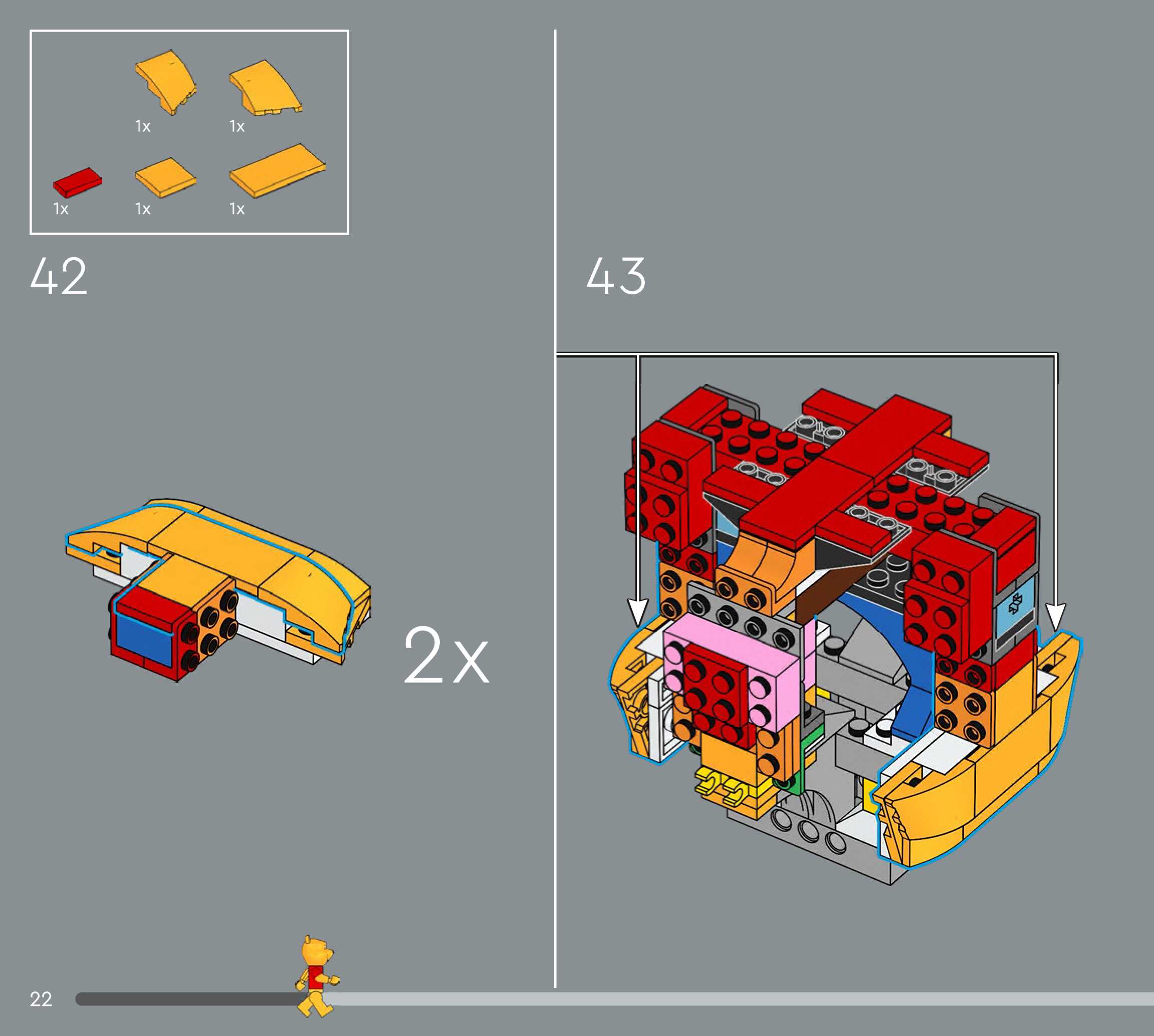 1x 1x

1x 1x 1x

42

2x

43

22