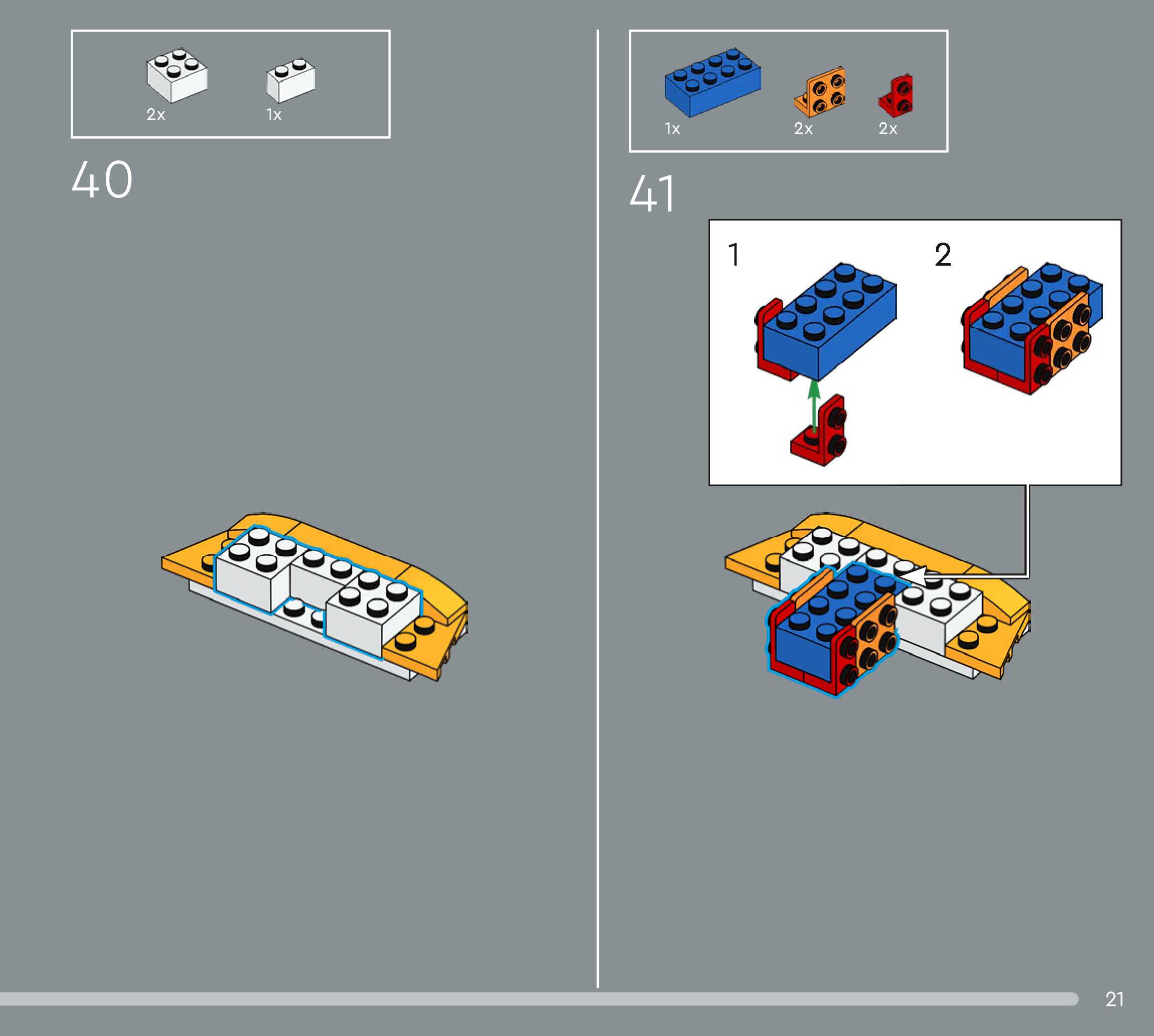 2x 1x

40

1x 2x 2x

41

1

2

21