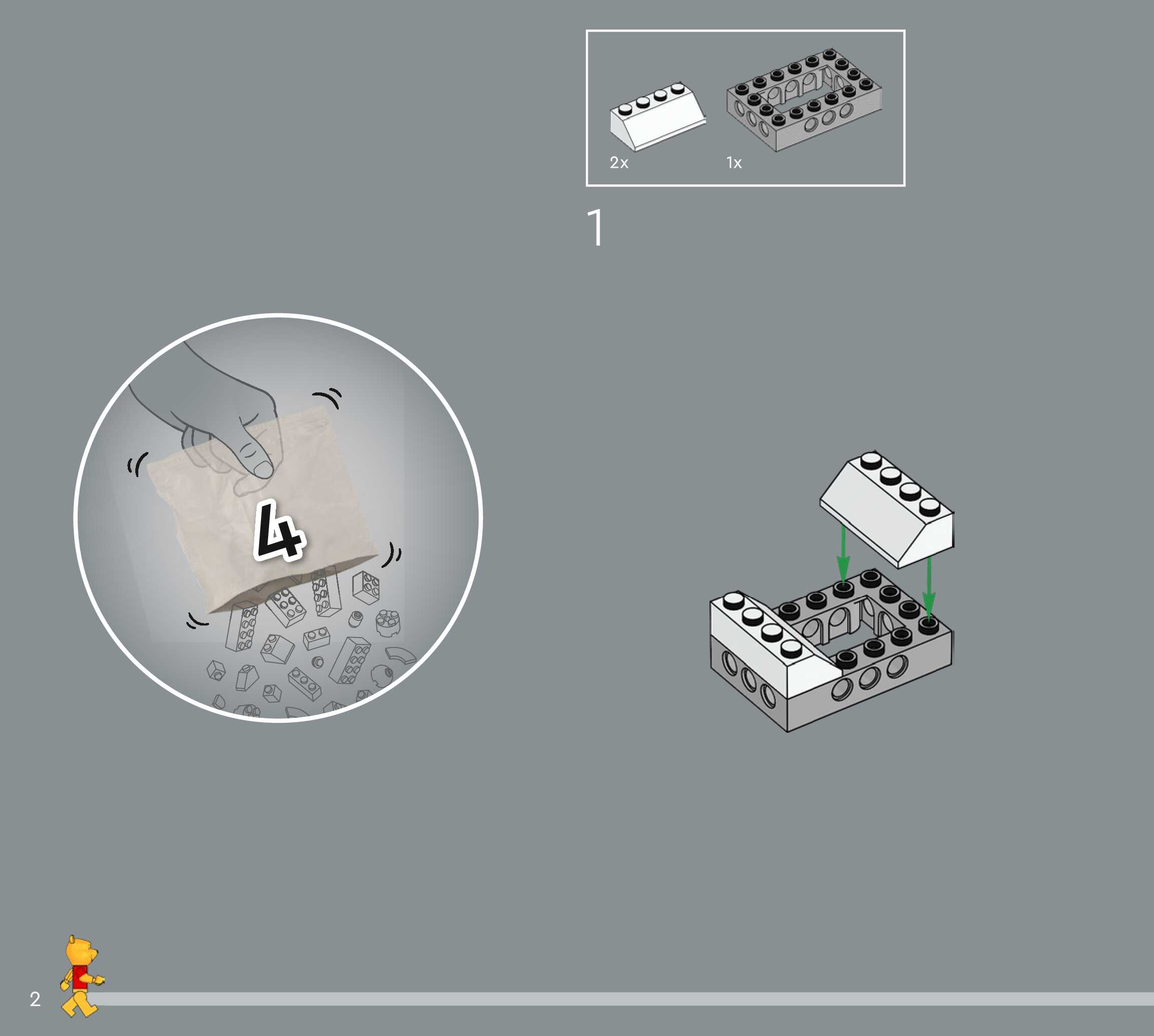 2x
1x

1

4

2