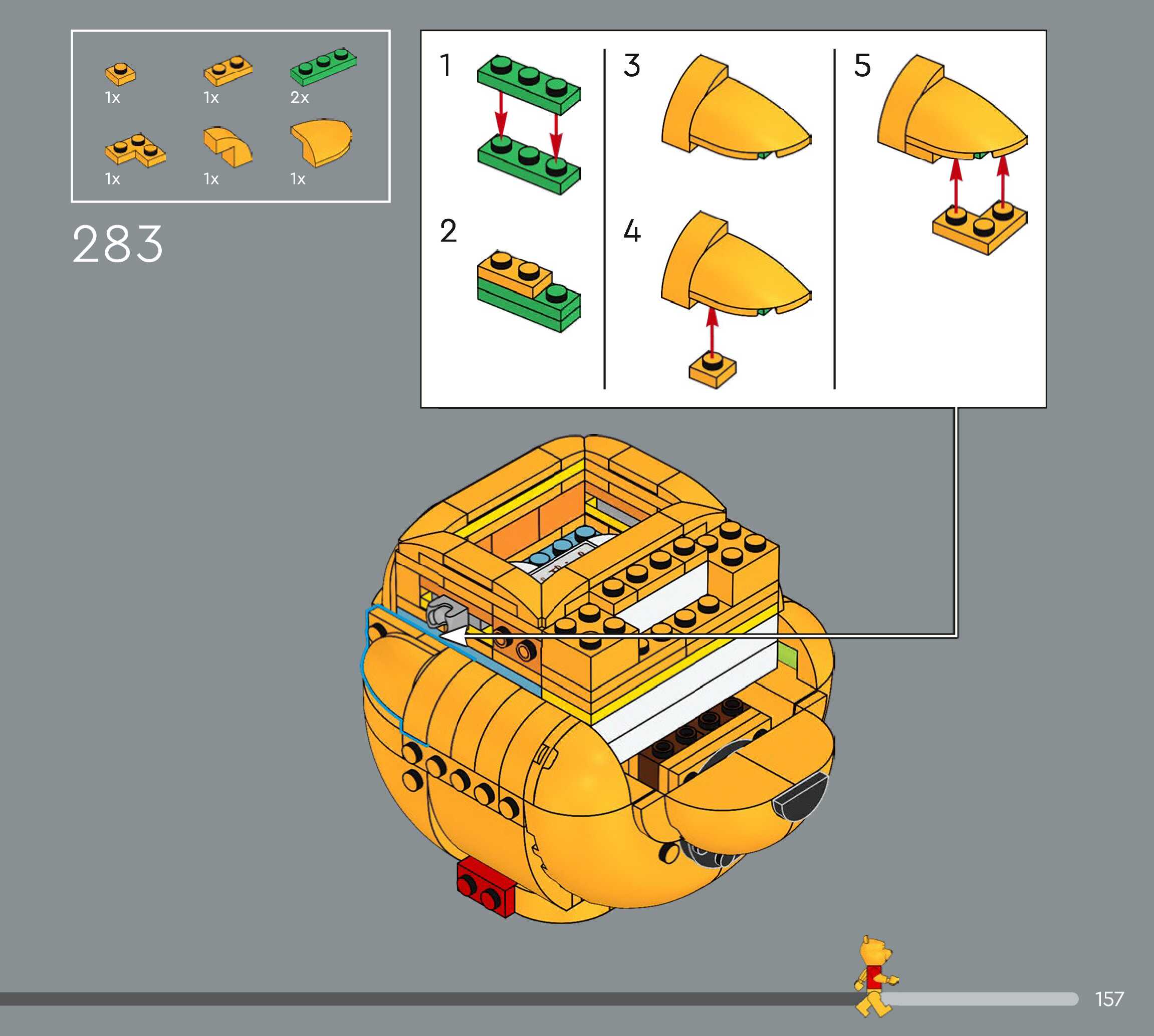 1x 1x 2x
1x 1x 1x

283

1
2
3
4
5

157