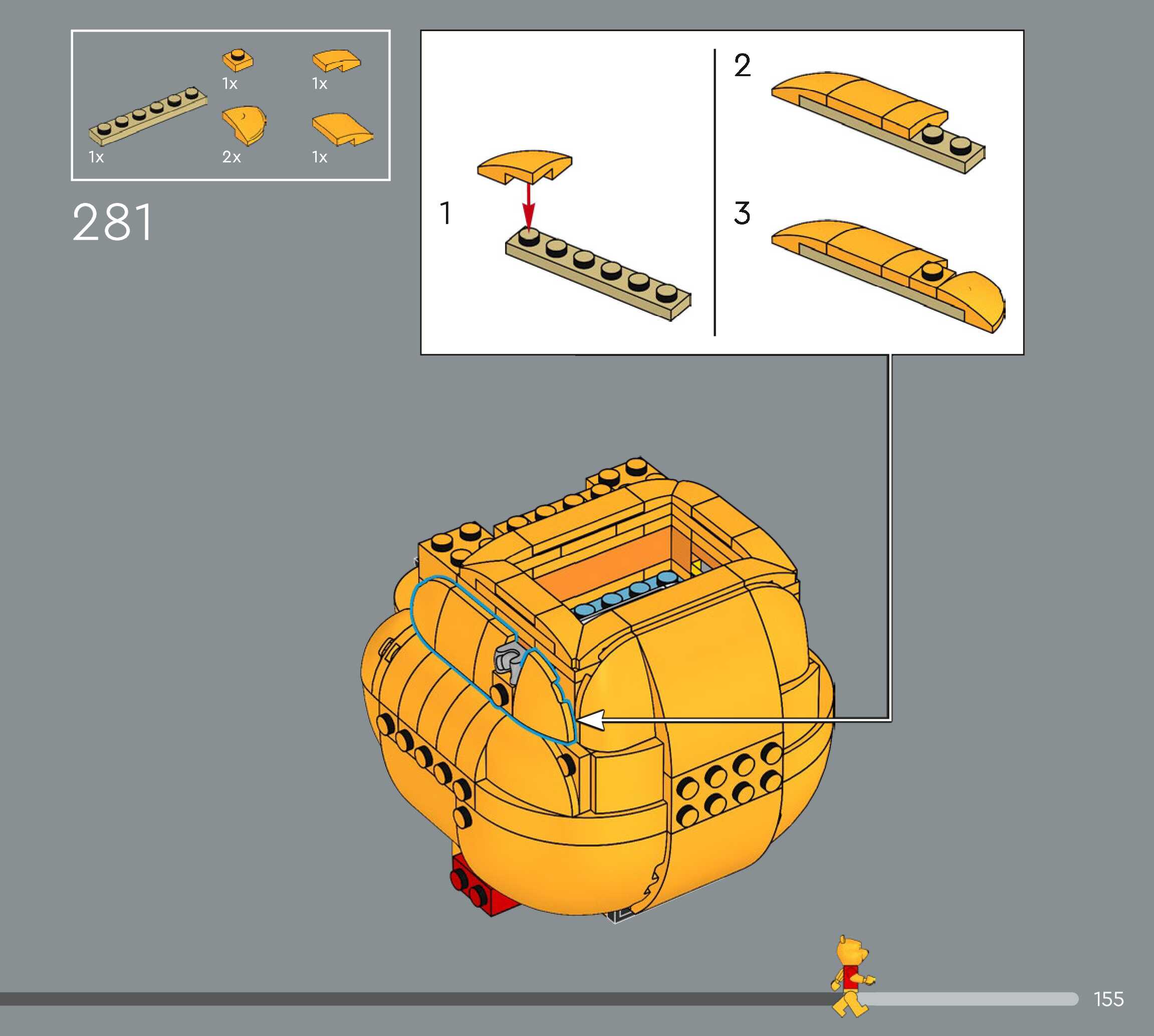 1x

1x

1x

2x

1x

281

1

2

3

155