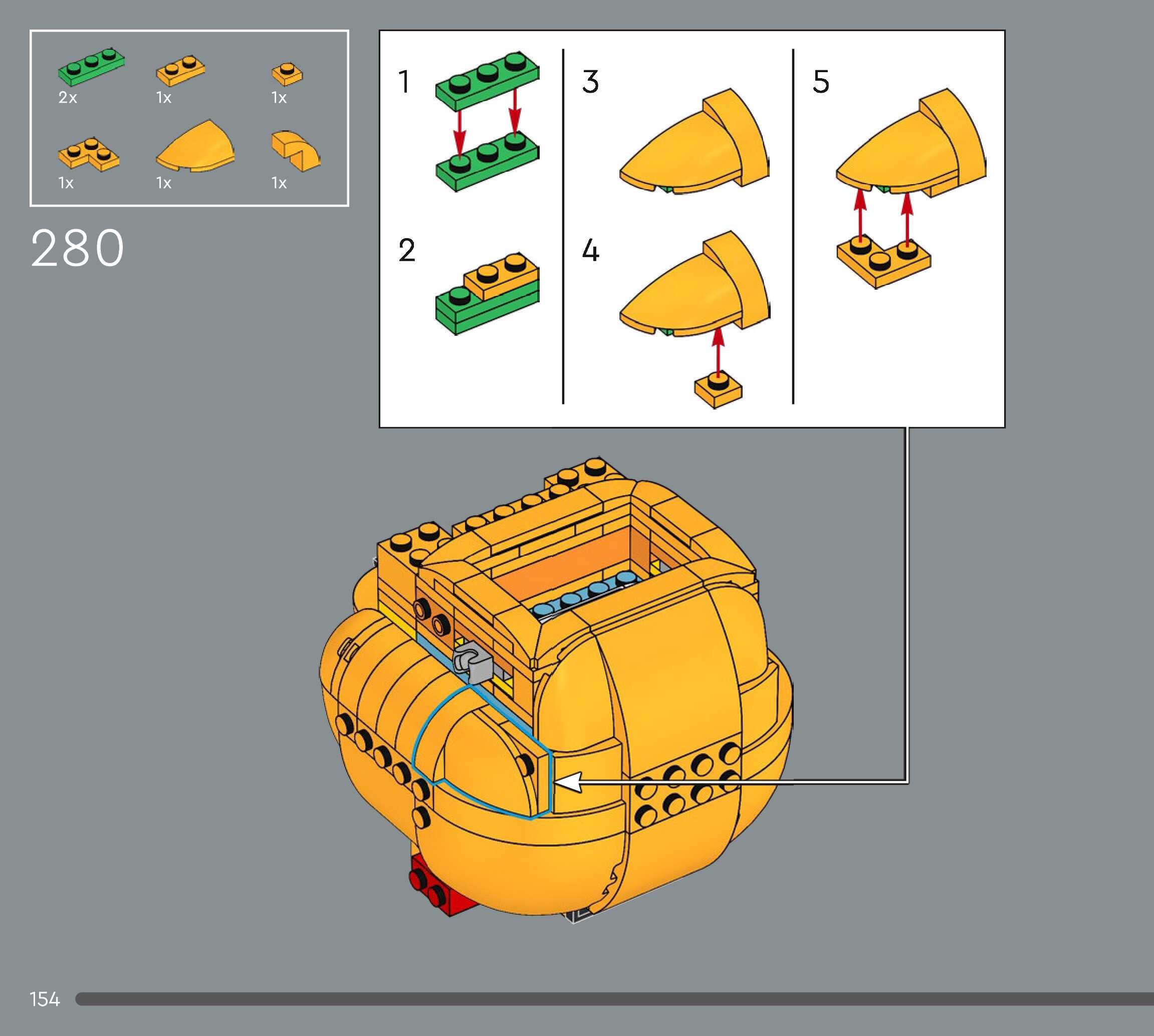 2x 1x 1x

1x 1x 1x

280

1

2

3

4

5

154