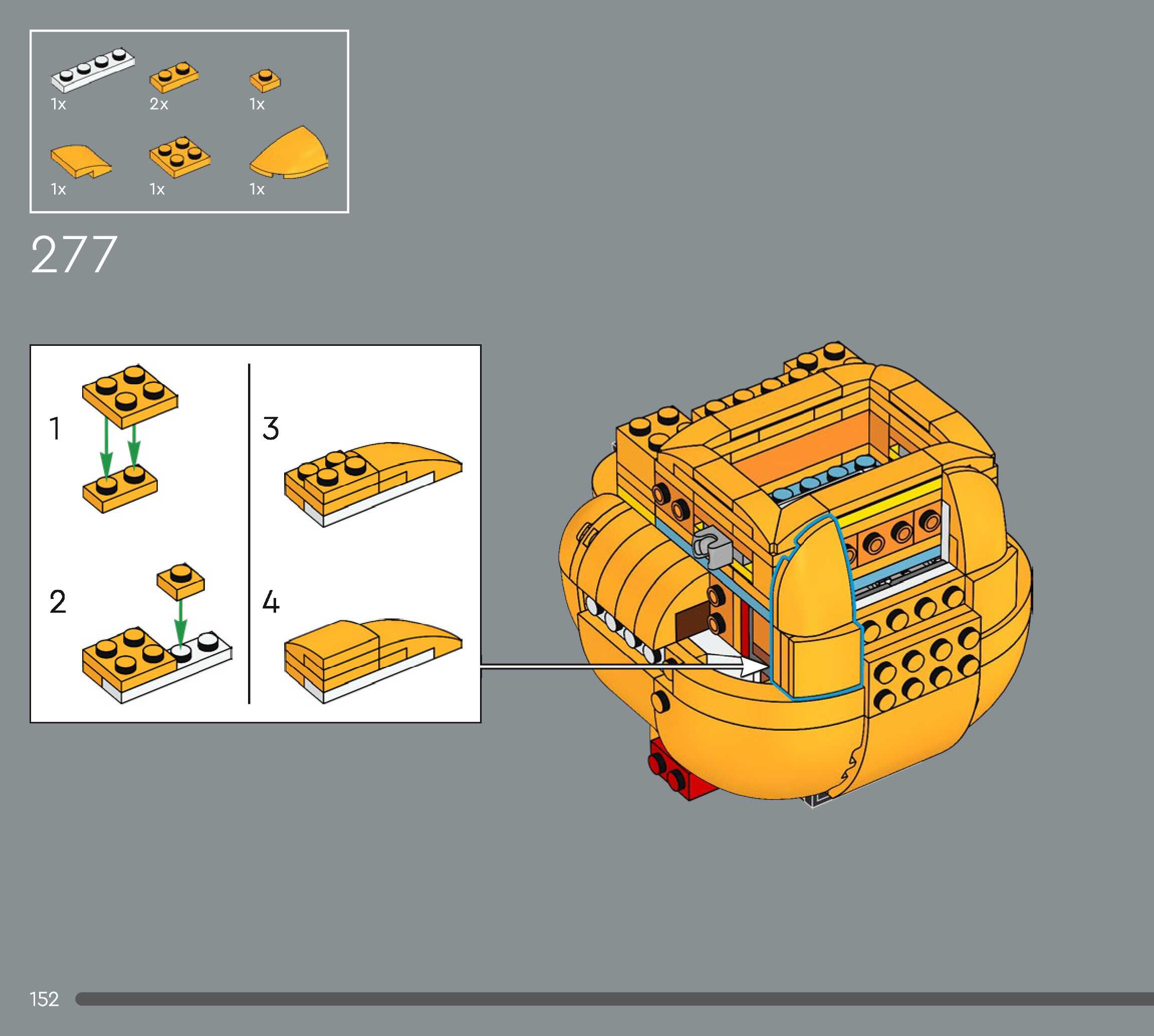 1x 2x 1x
1x 1x 1x

277

1

2

3

4

152