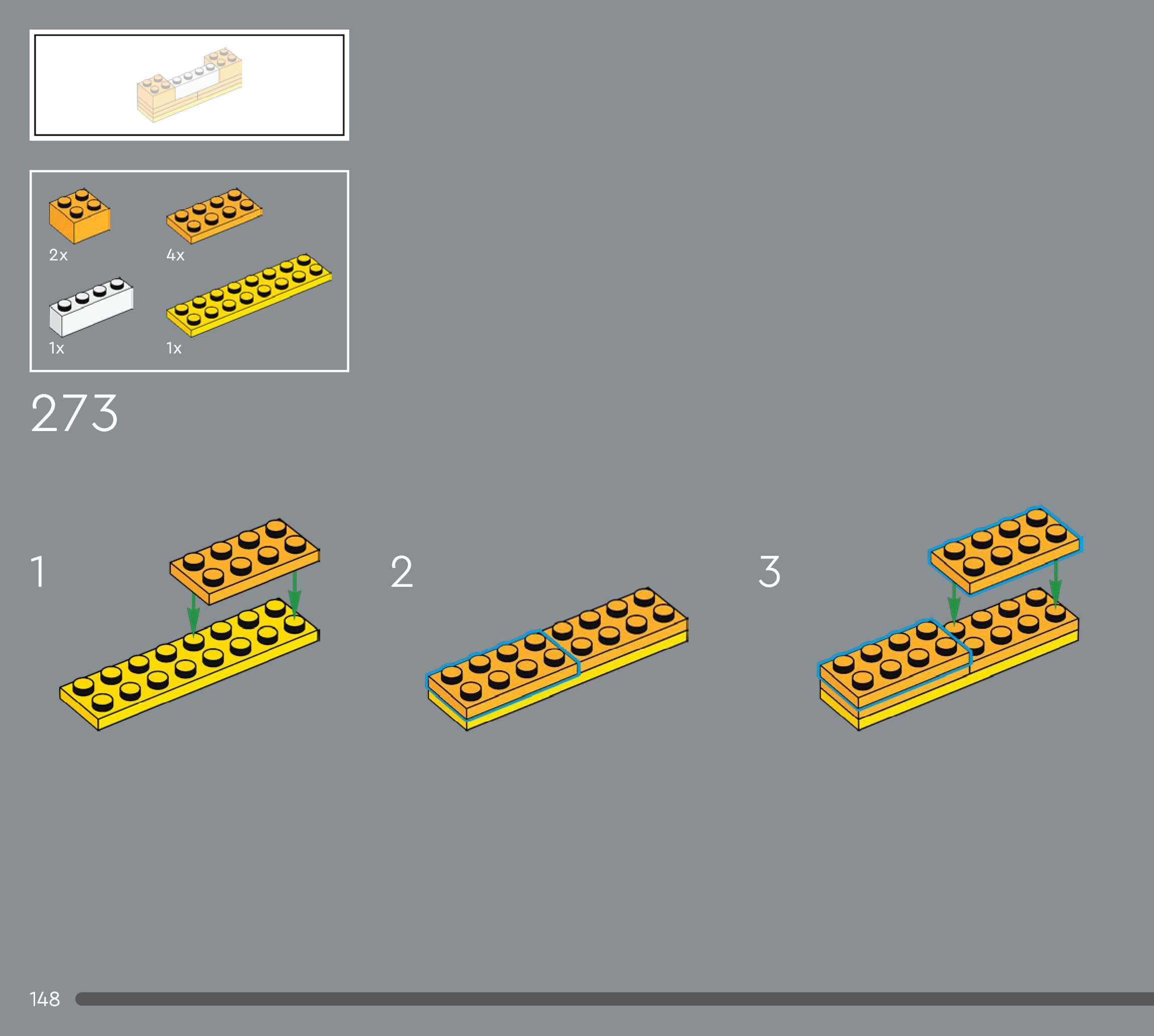 2x

4x

1x

1x

273

1

2

3

148