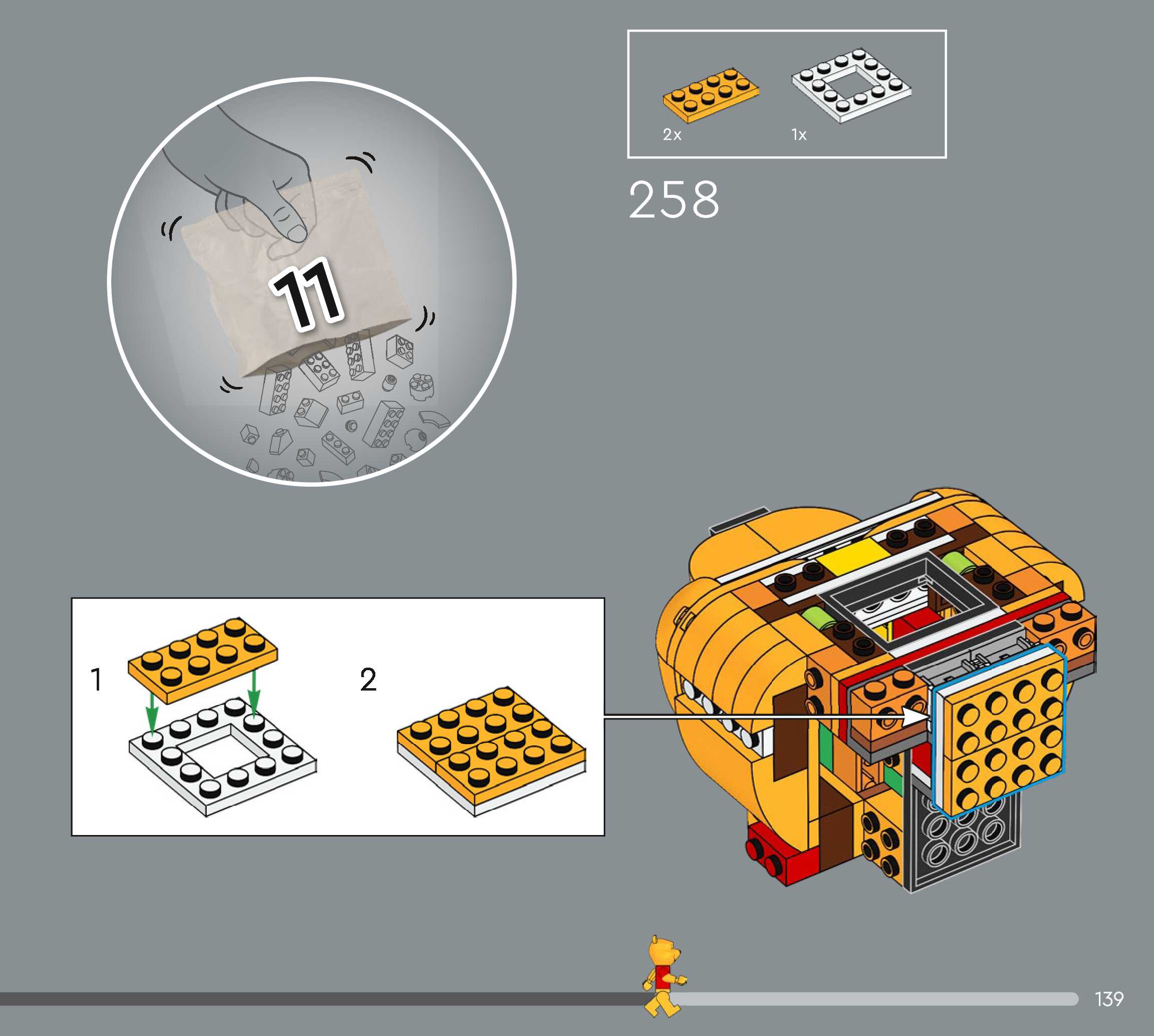 11

2x

1x

258

1

2

139