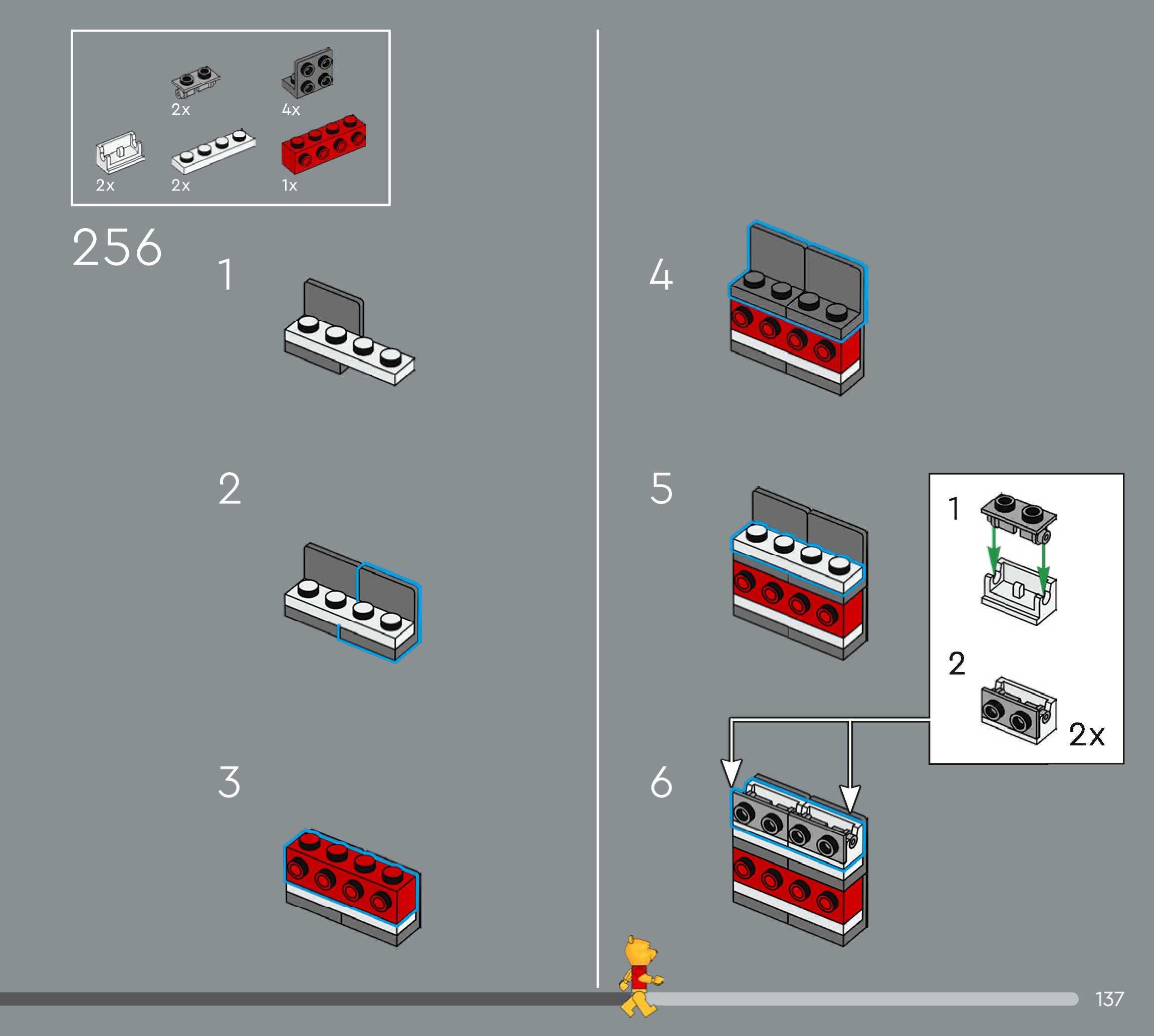 2x
4x
2x
2x
1x

256

1

2

3

4

5

1

2

2x

6

137