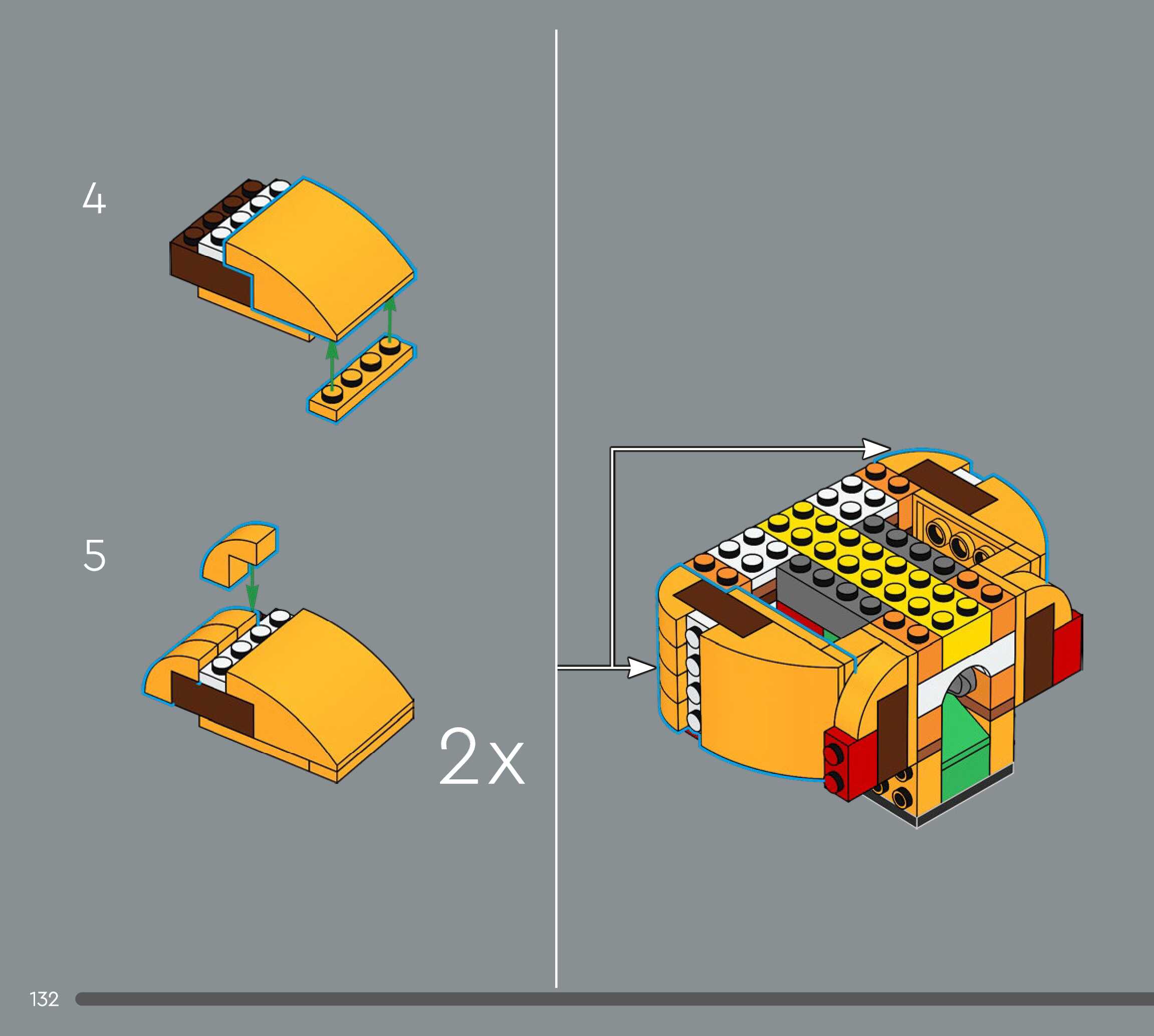 4

5

2x

132