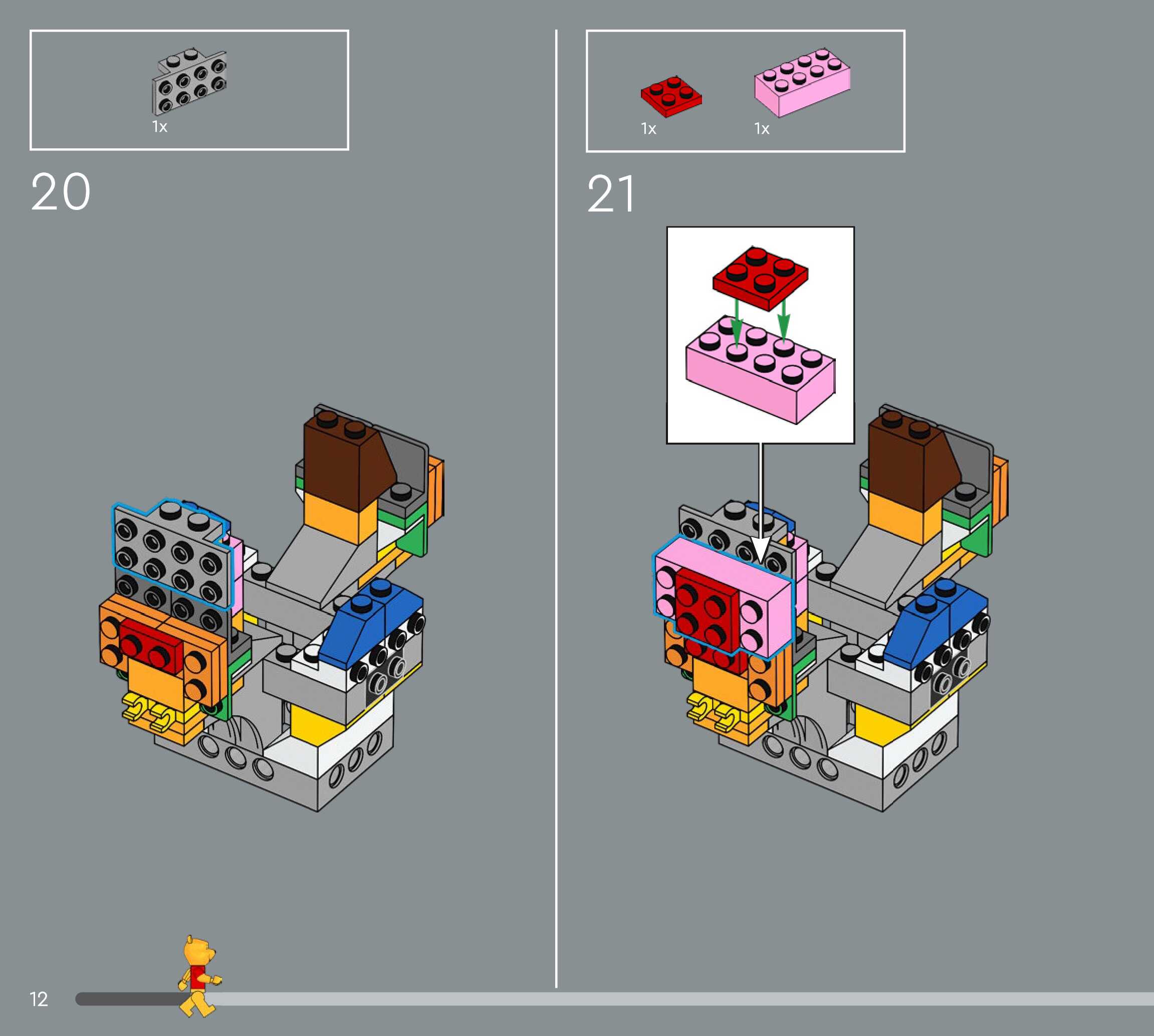 1x

20

1x 1x

21

12