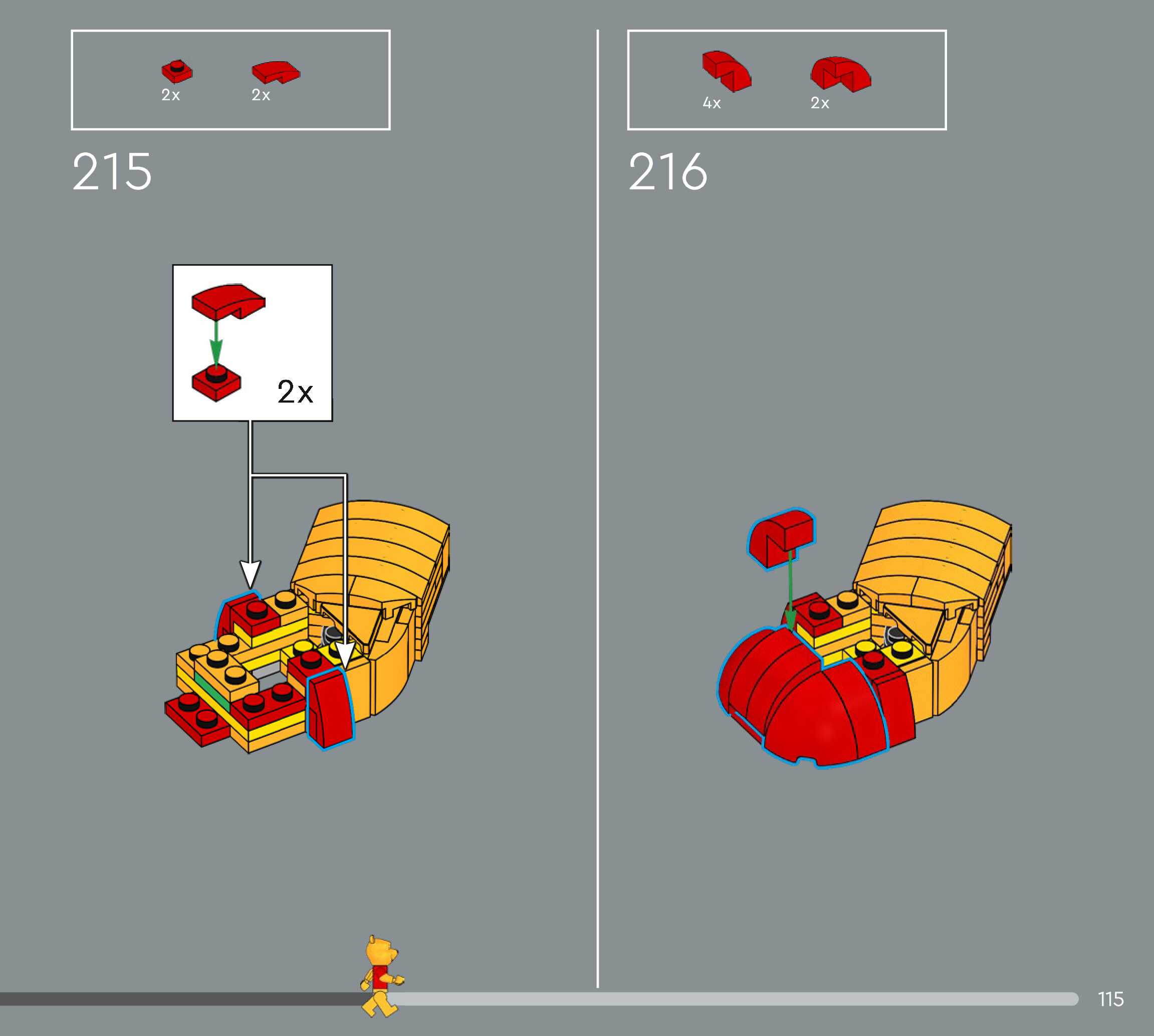 2x 2x

215

2x

4x 2x

216

115