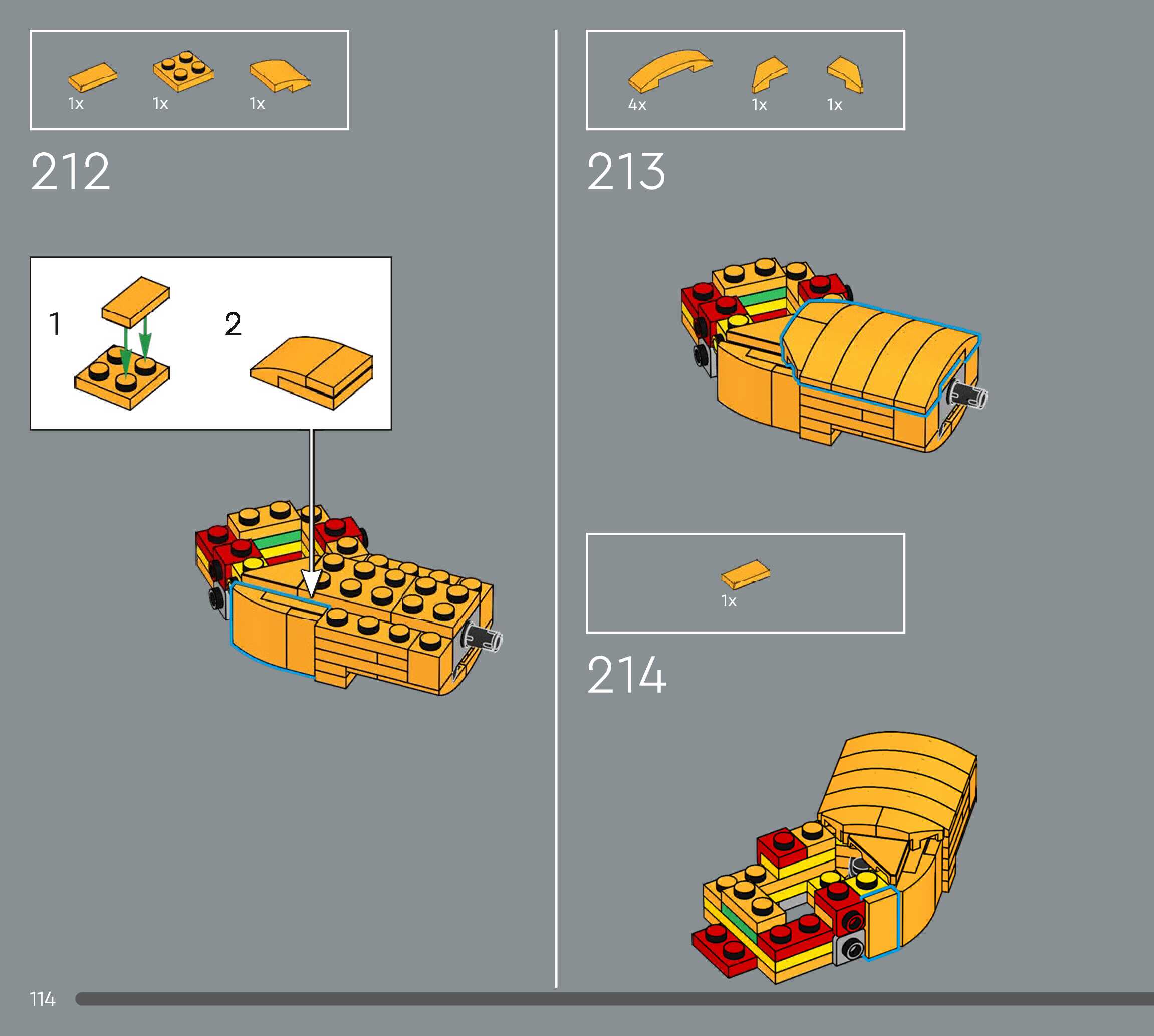 1x 1x 1x

212

1

2

4x 1x 1x

213

1x

214

114