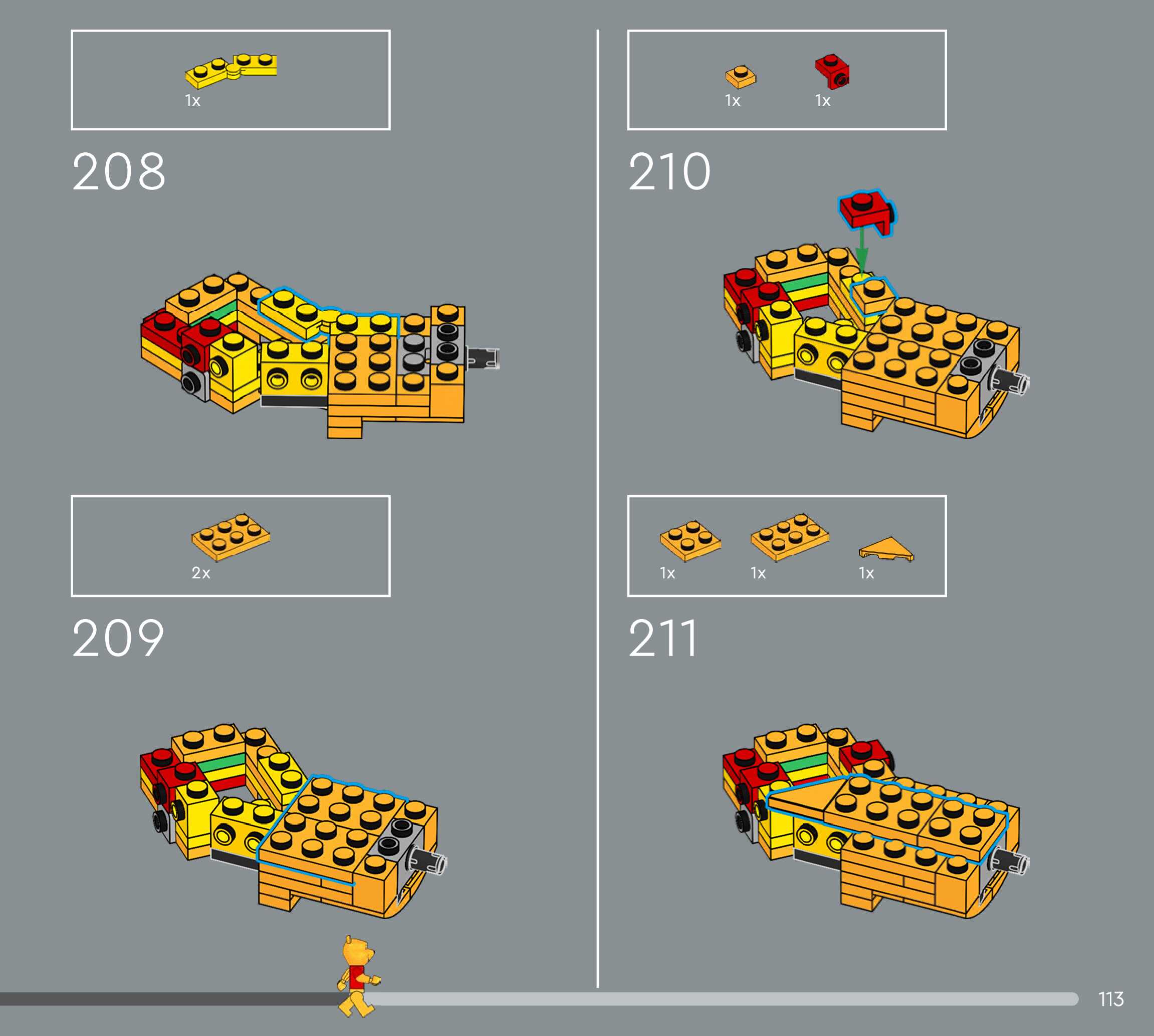 1x

208

2x

209

1x 1x

210

1x 1x 1x

211

113