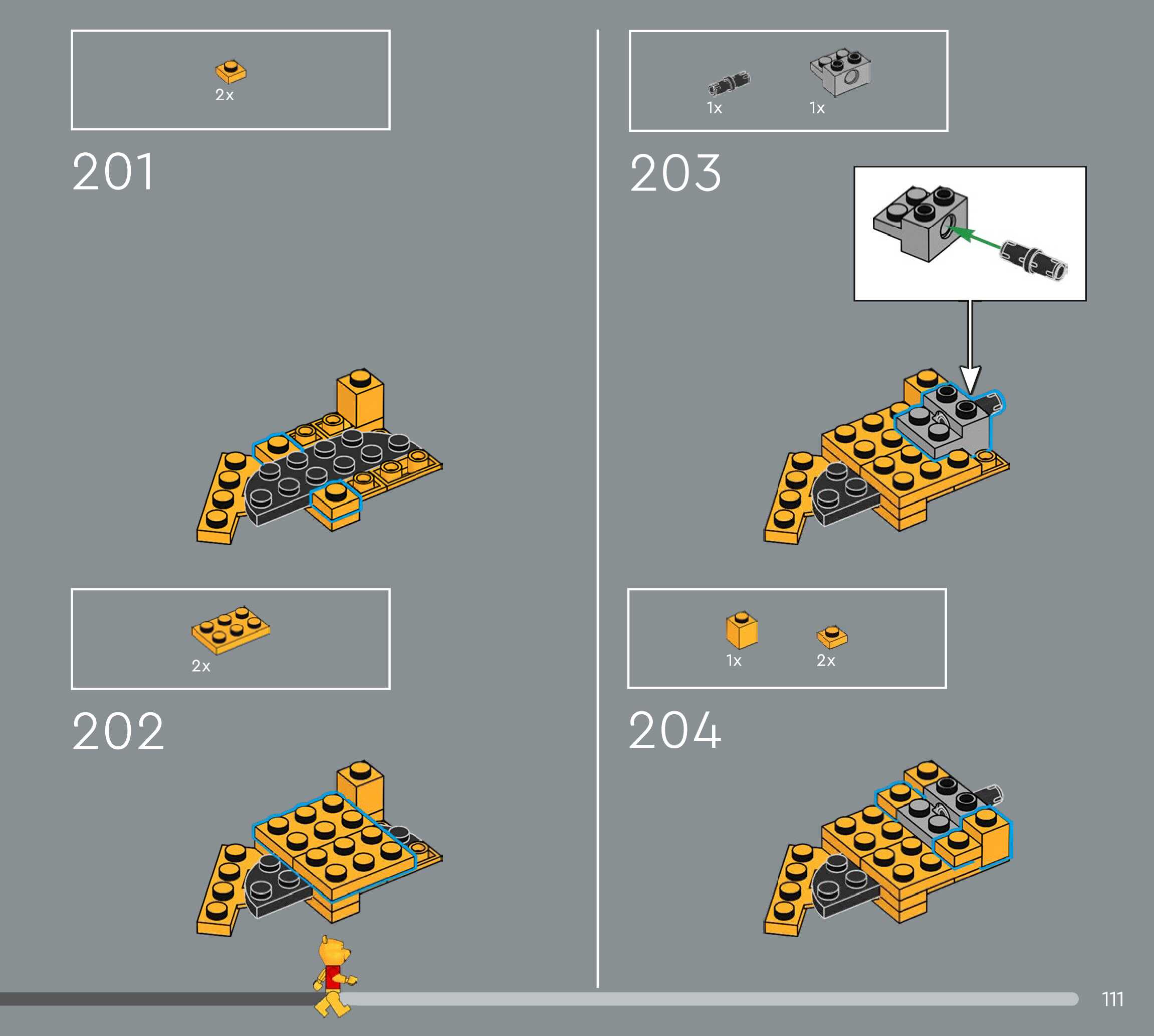 2x

201

2x

202

1x 1x

203

1x 2x

204

111