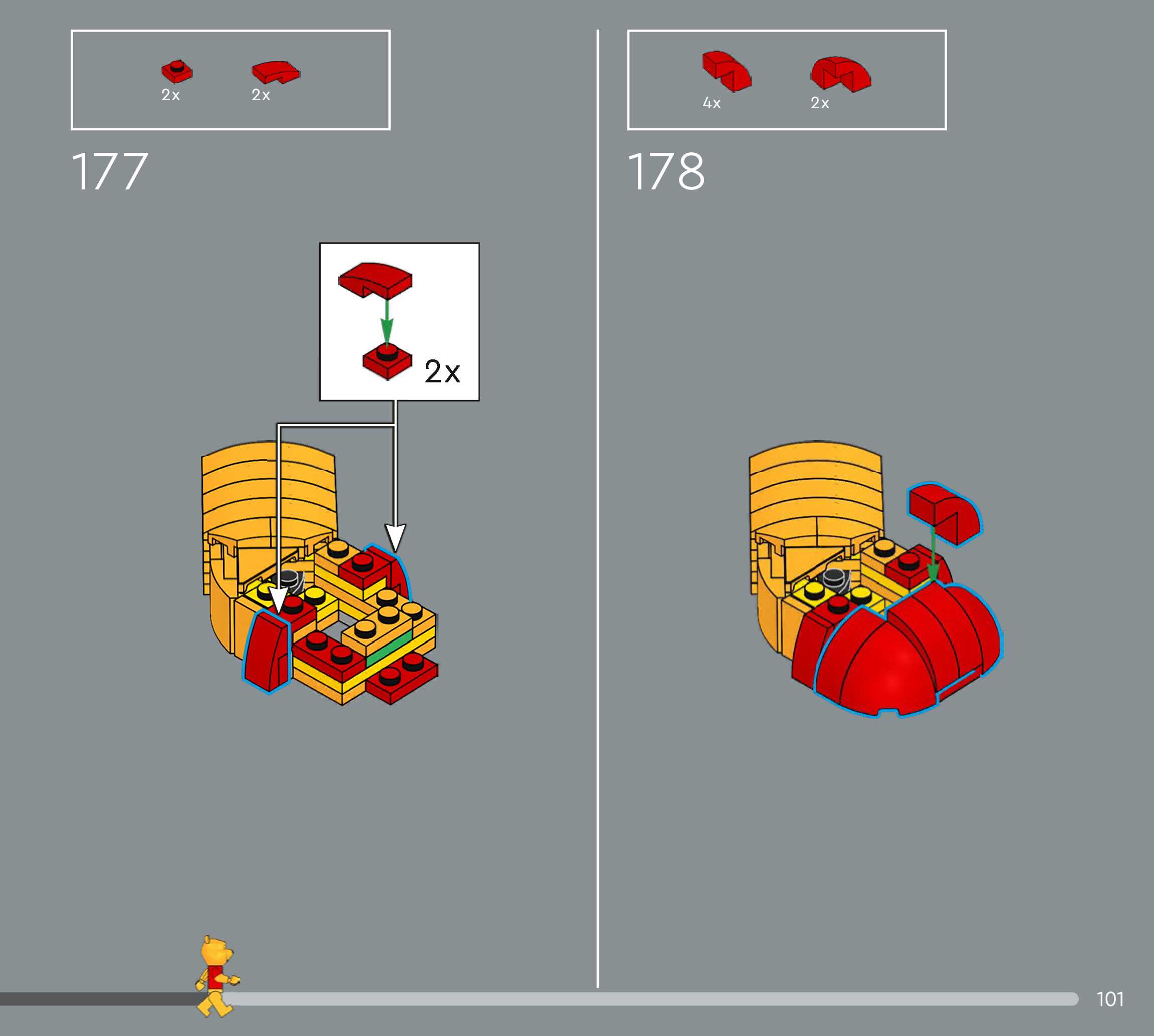 2x 2x

177

2x

4x 2x

178

101