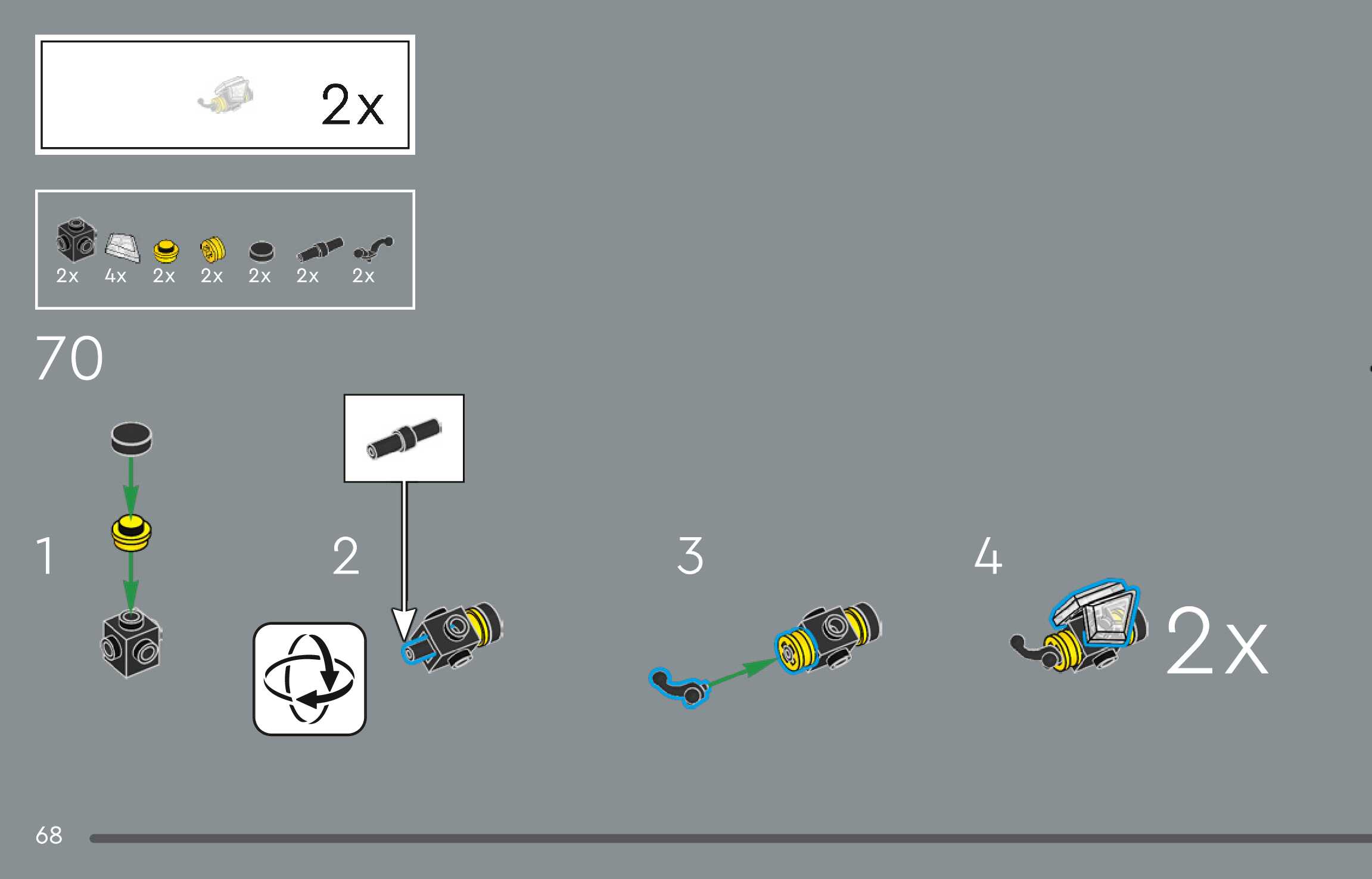 2x

2x 4x 2x 2x 2x 2x 2x

70

1

2

3

4

2x

68