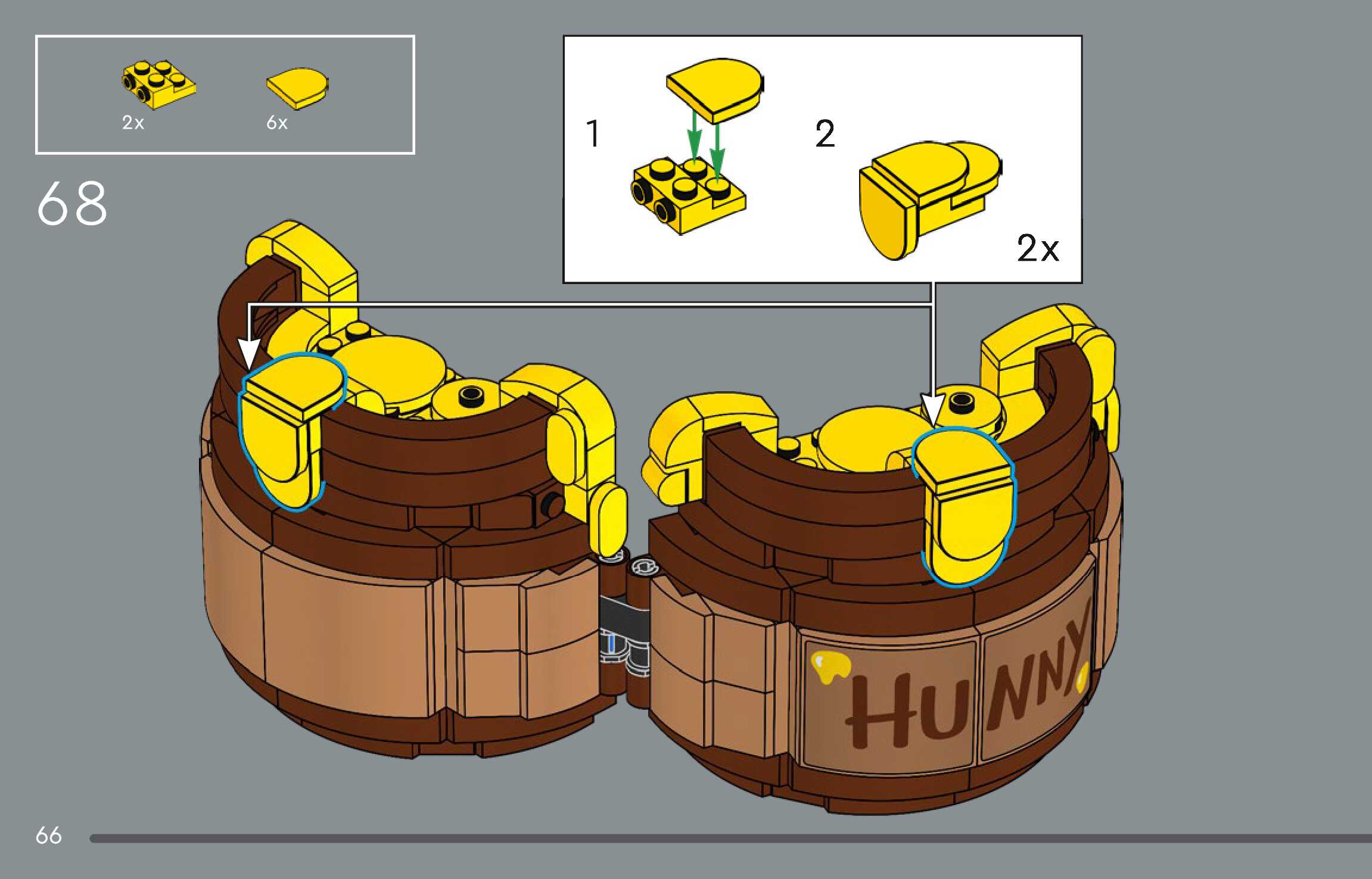 2x 6x

68

1

2

2x

HUNNY

66