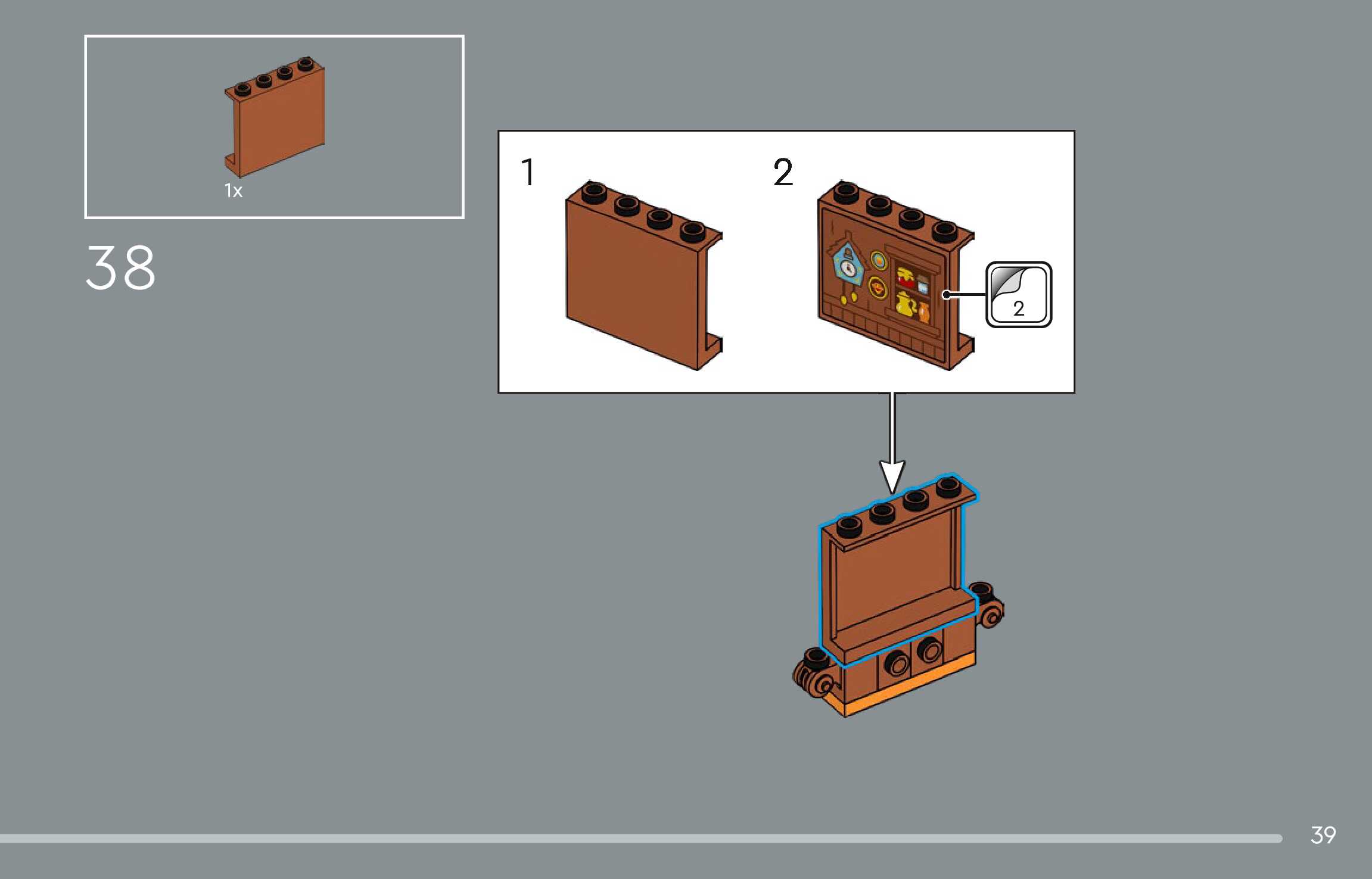 1x

38

1

2

2

39