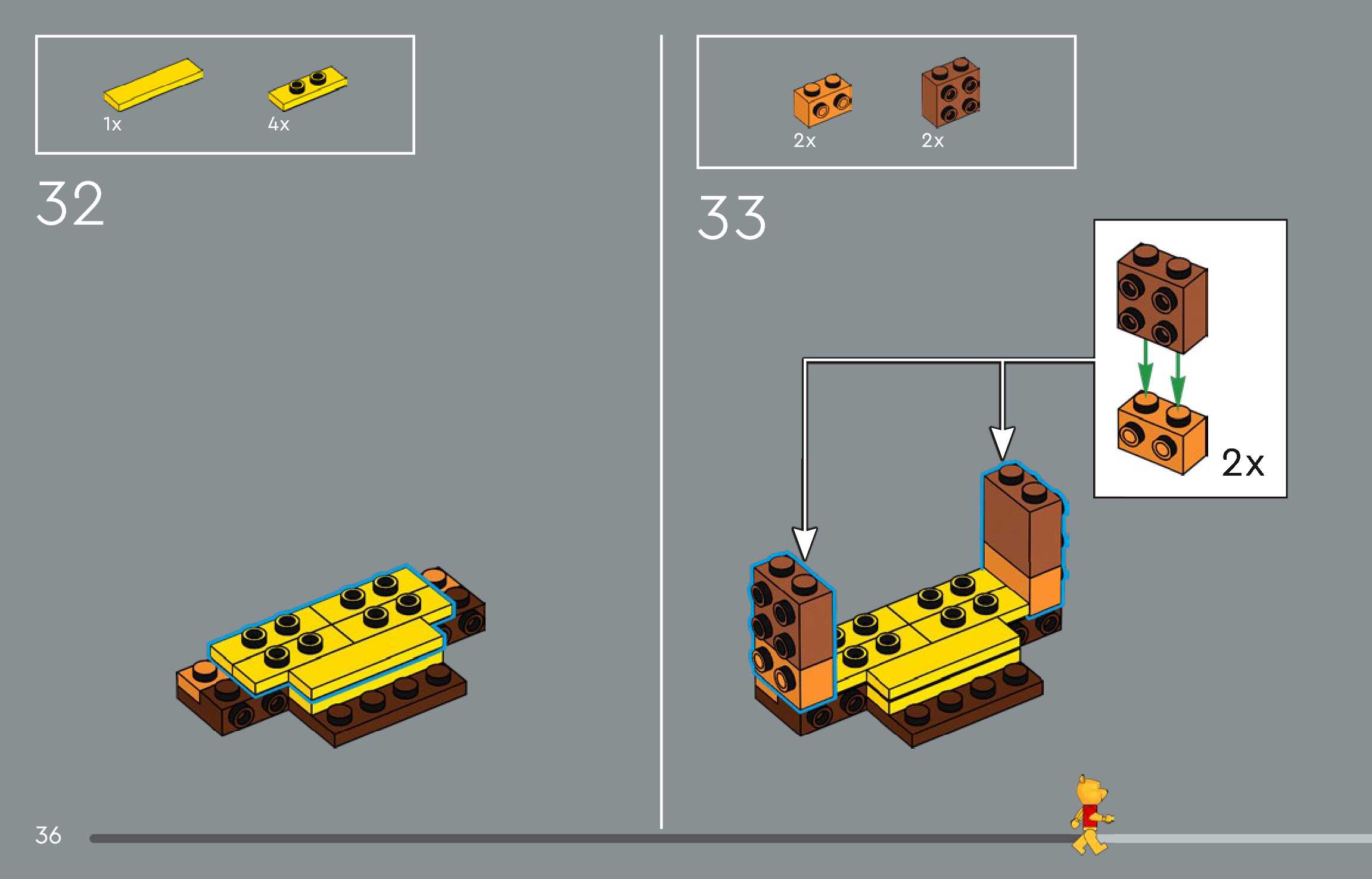 1x

4x

32

2x

2x

33

2x

36