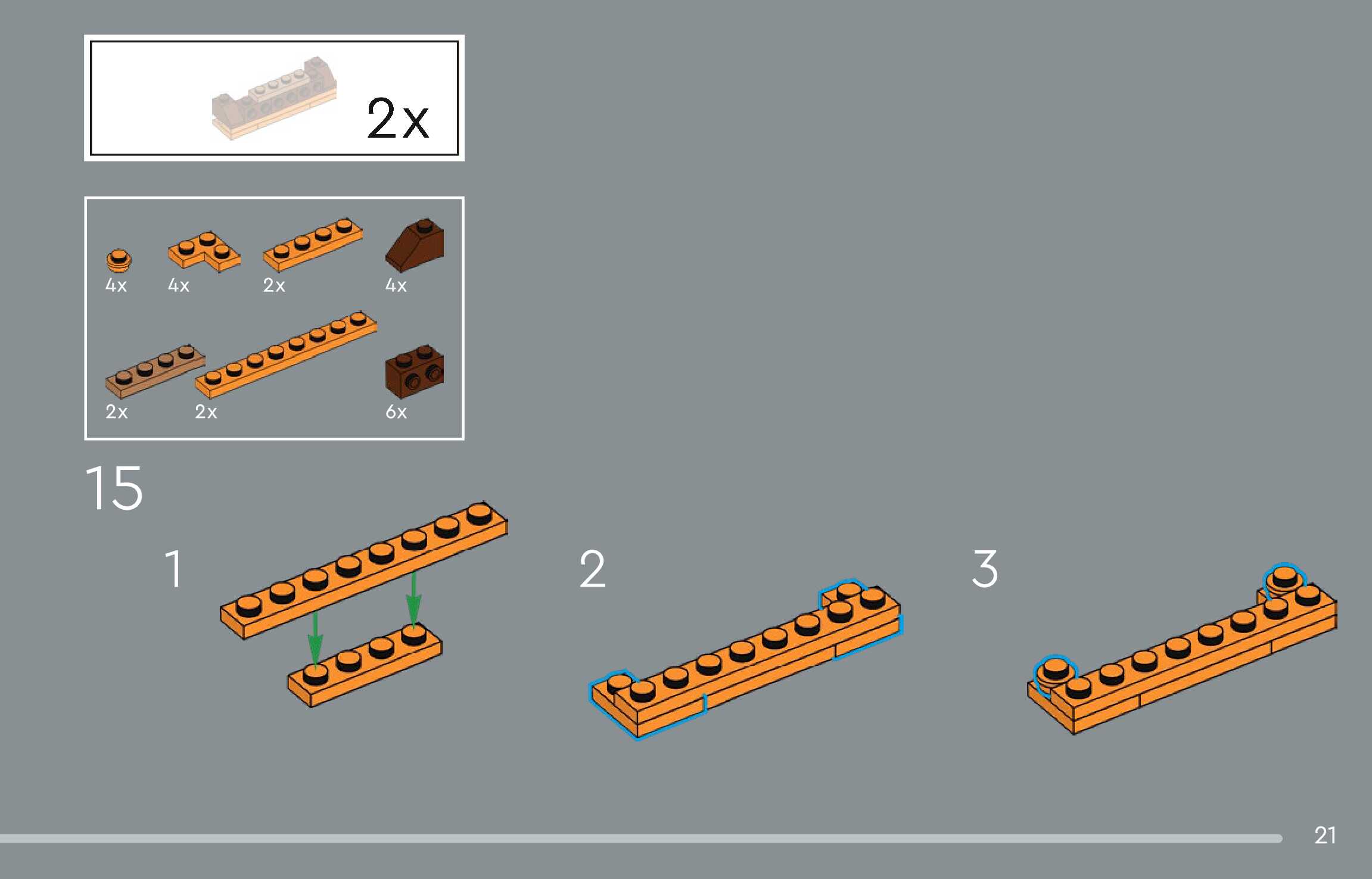 2x

4x 4x 2x 4x

2x 2x 6x

15

1

2

3

21