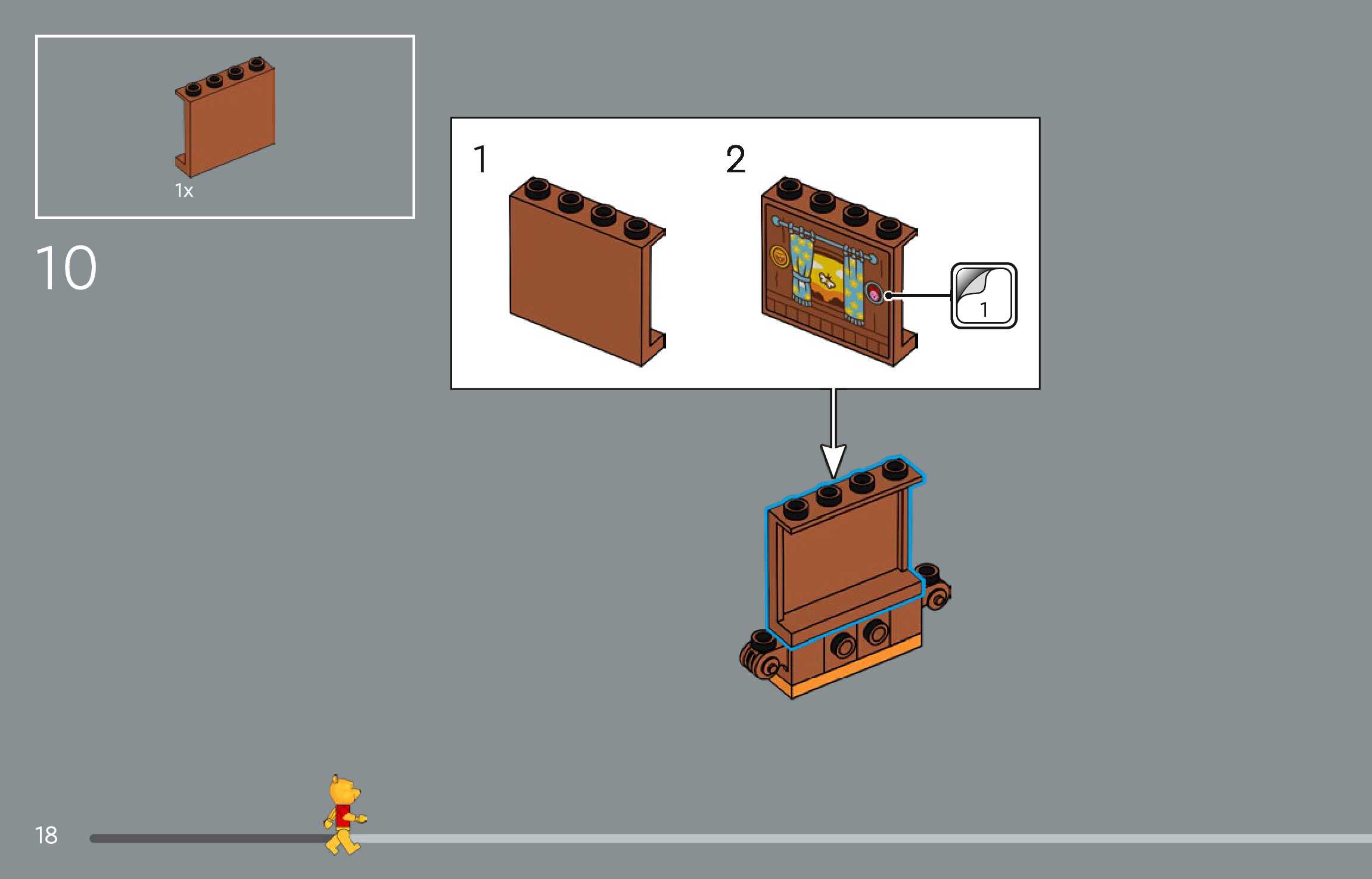 1x

10

1

2

1

18