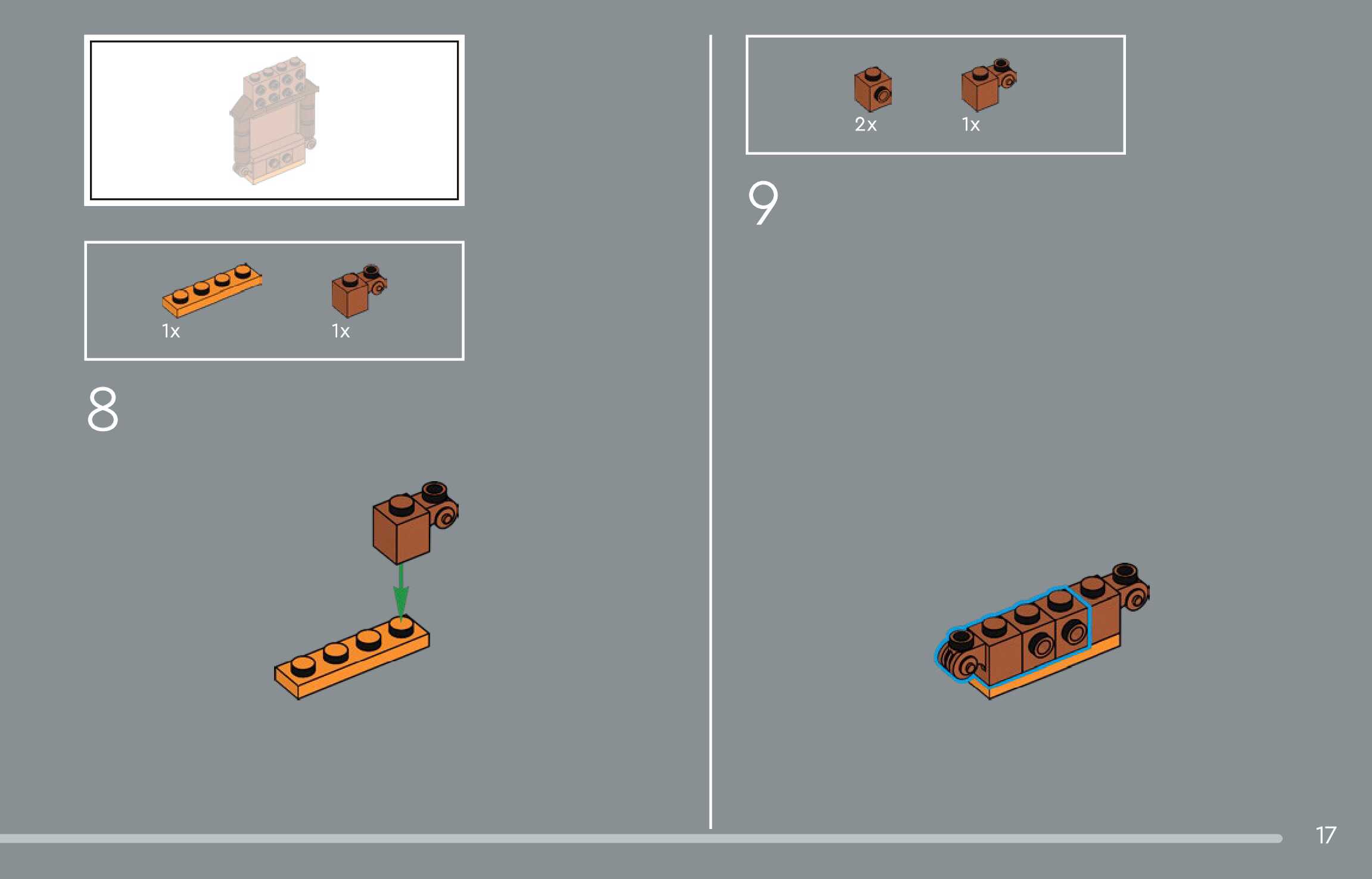 1x

1x

8

2x

1x

9

17