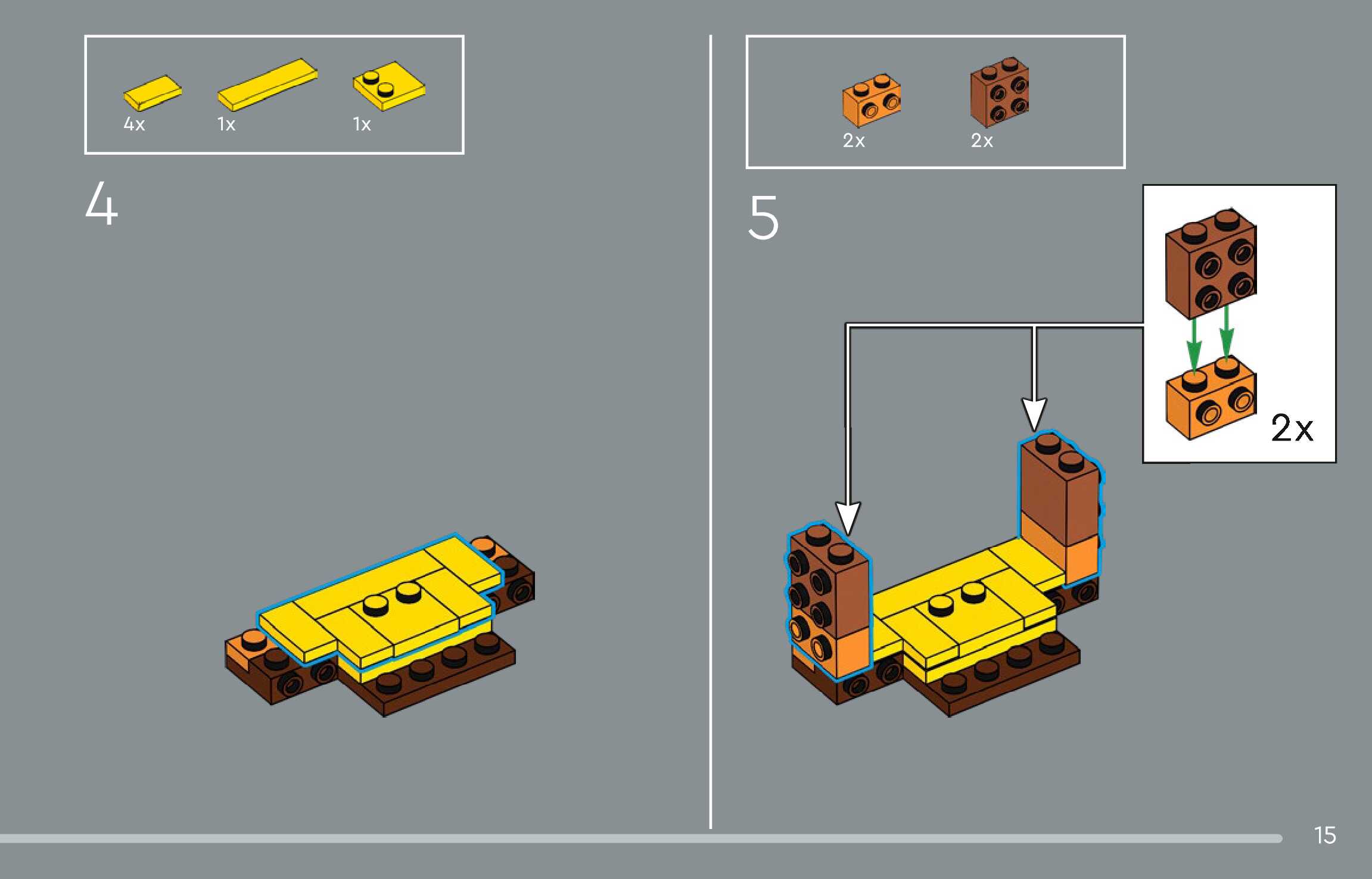 4x 1x 1x

4

2x 2x

5

2x

15