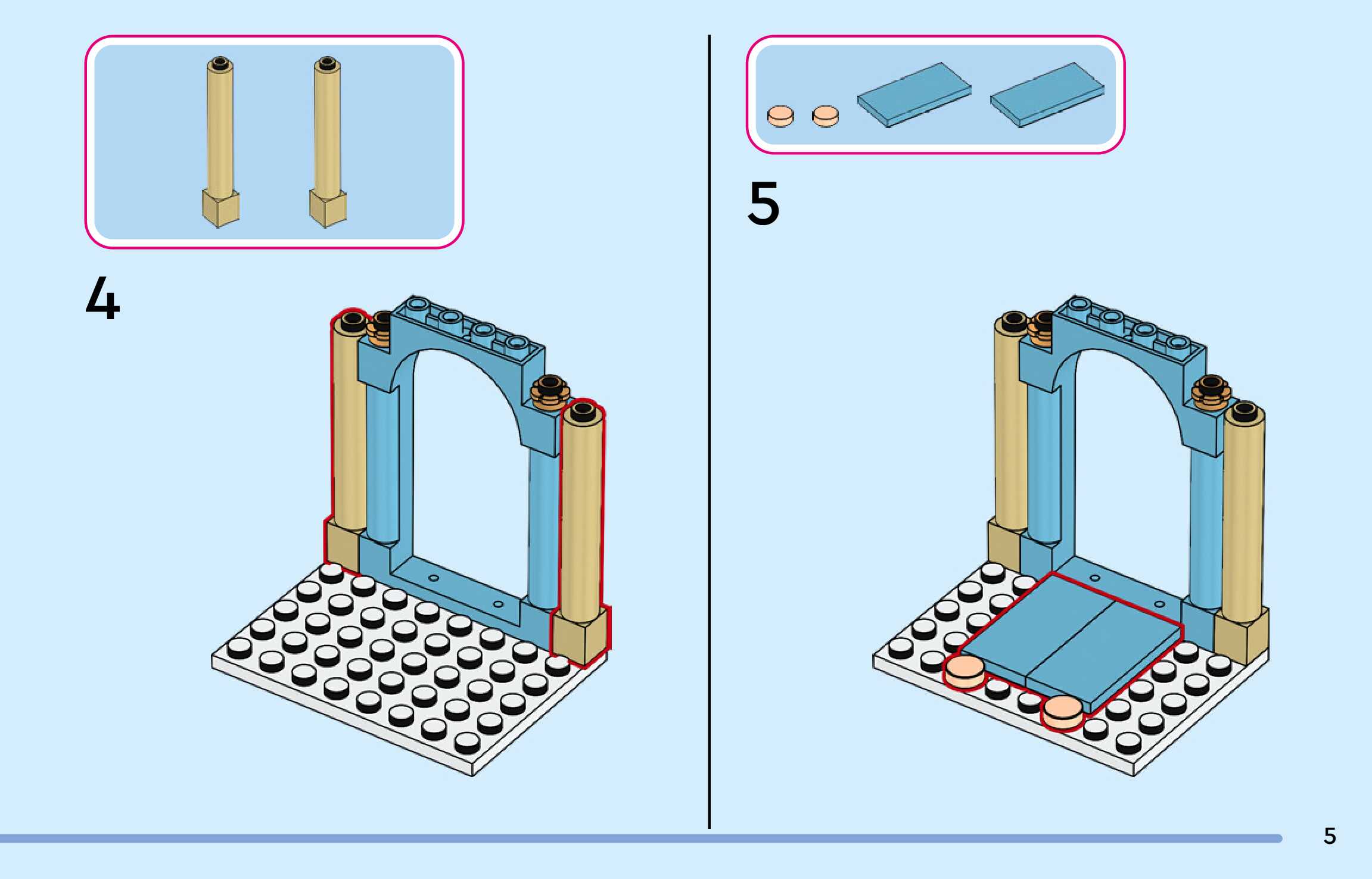 4

5

5