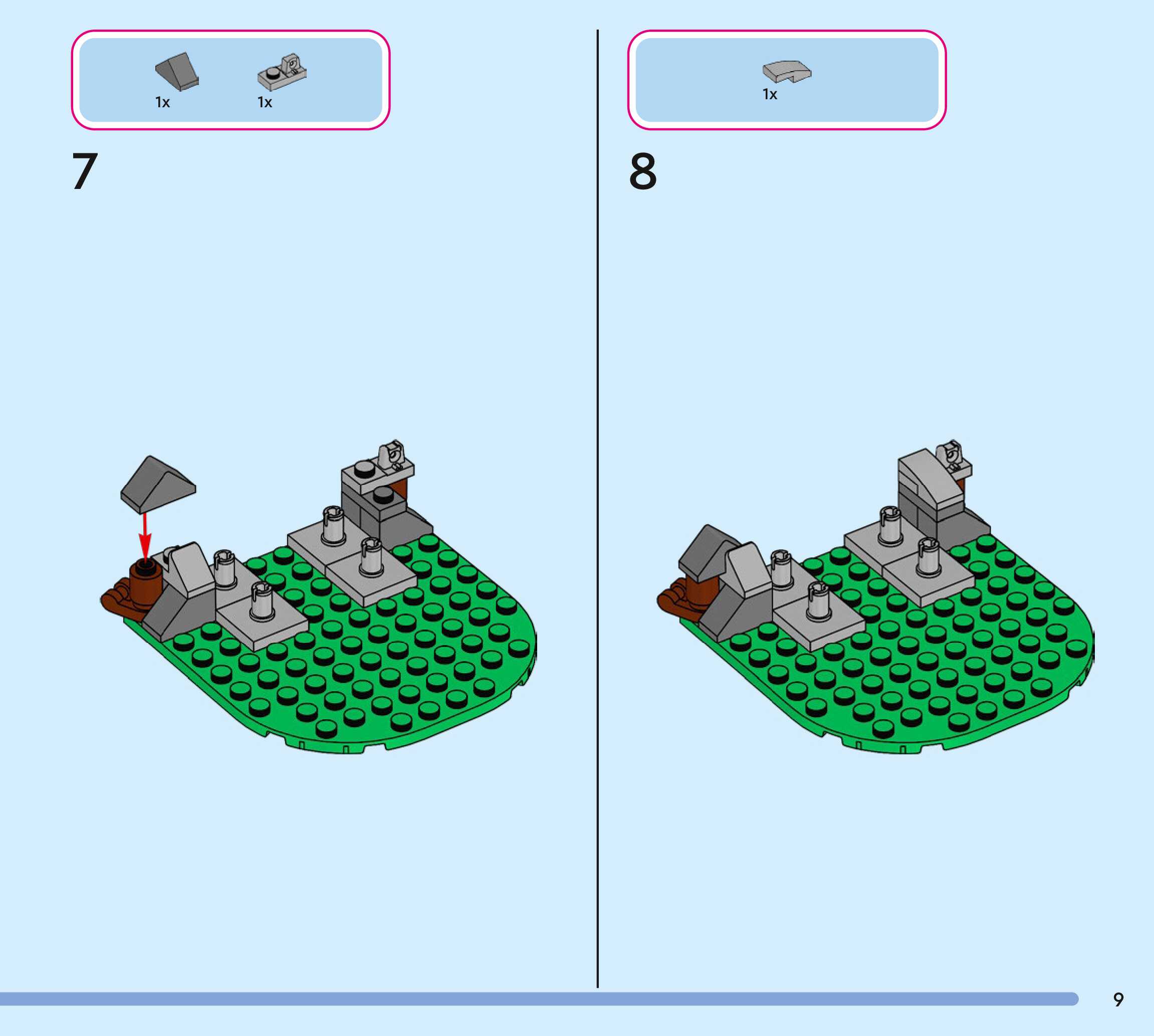 1x 1x

7

1x

8

9