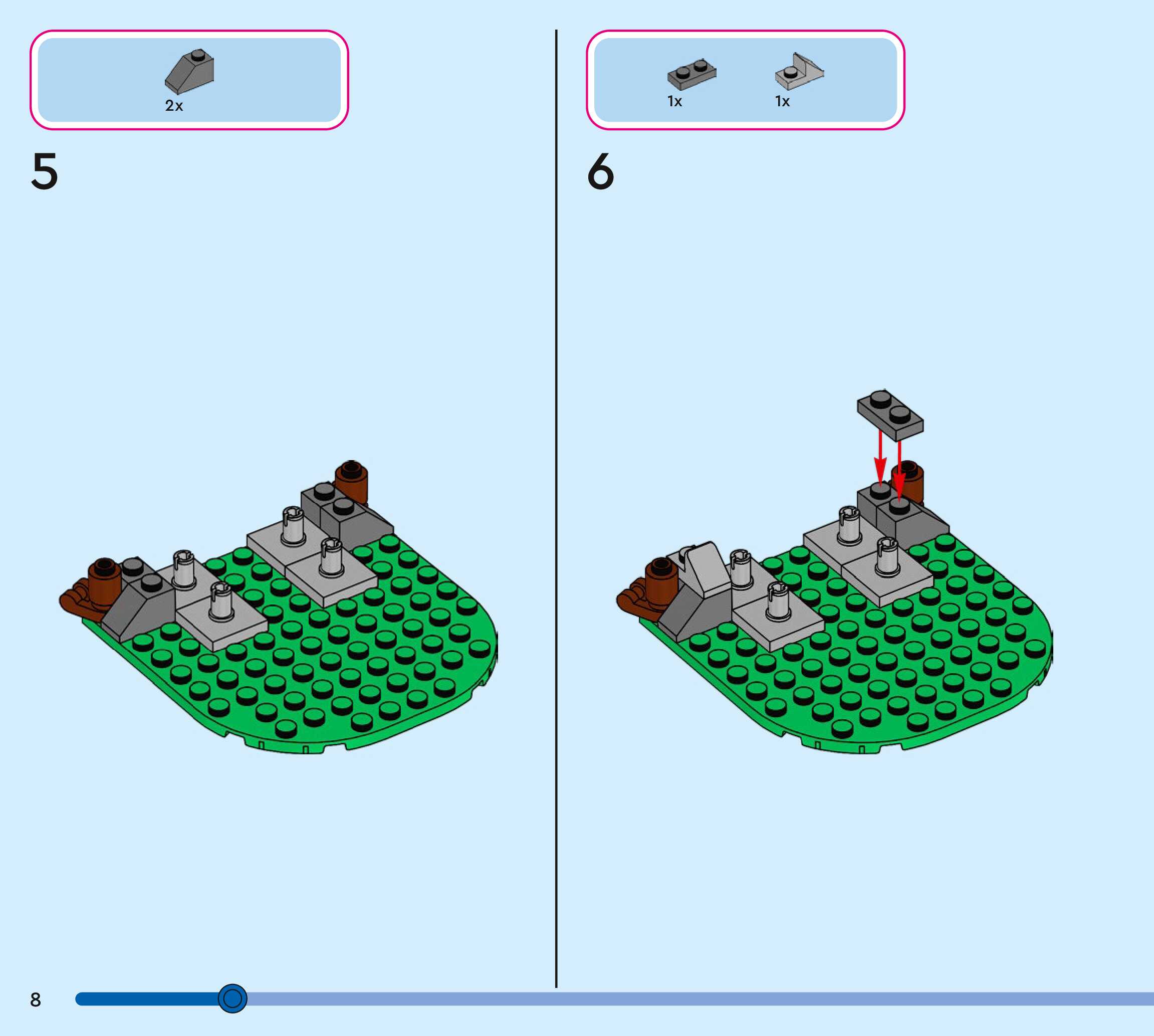 2x

5

1x 1x

6

8