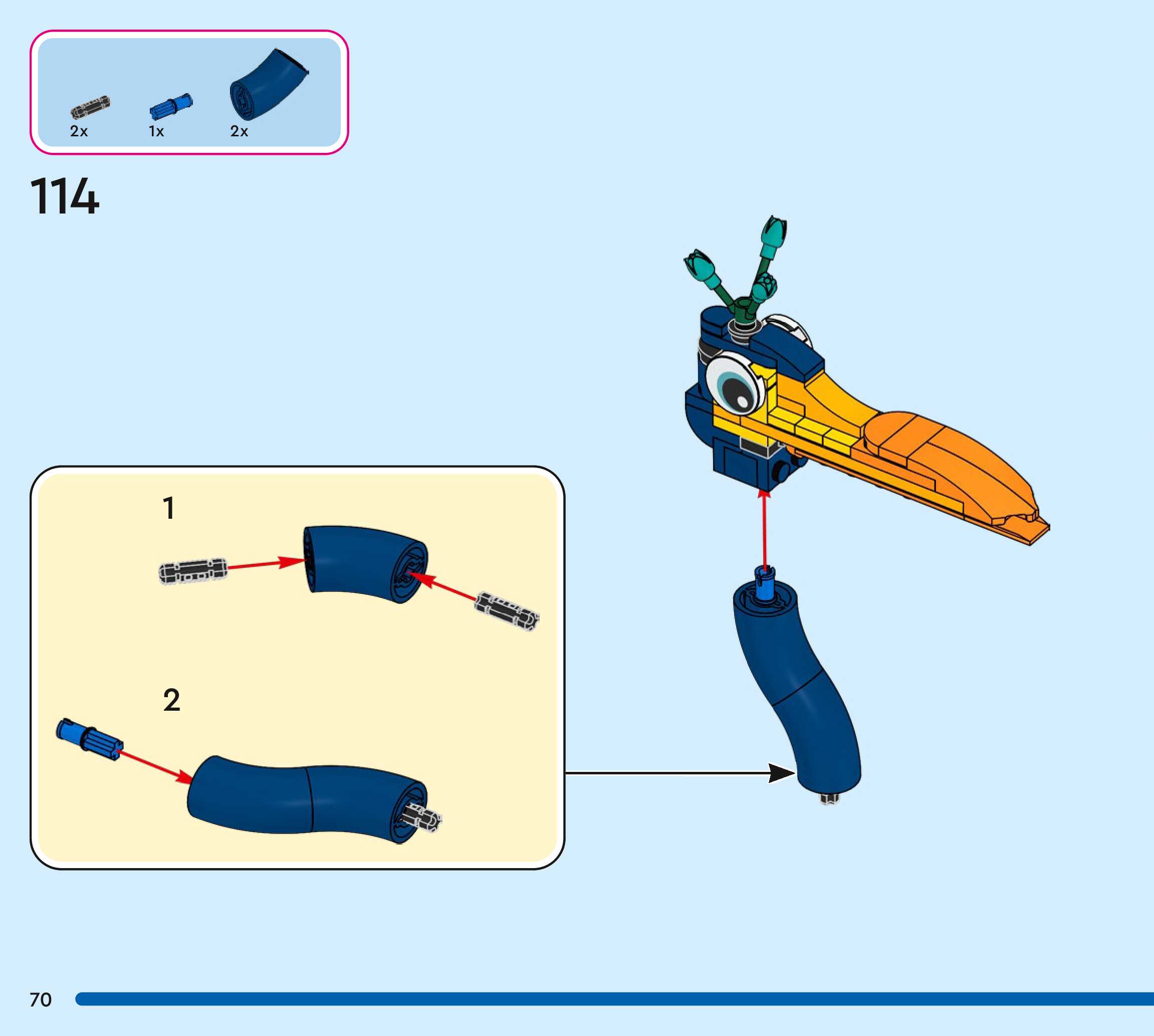 2x 1x 2x

114

1

2

70