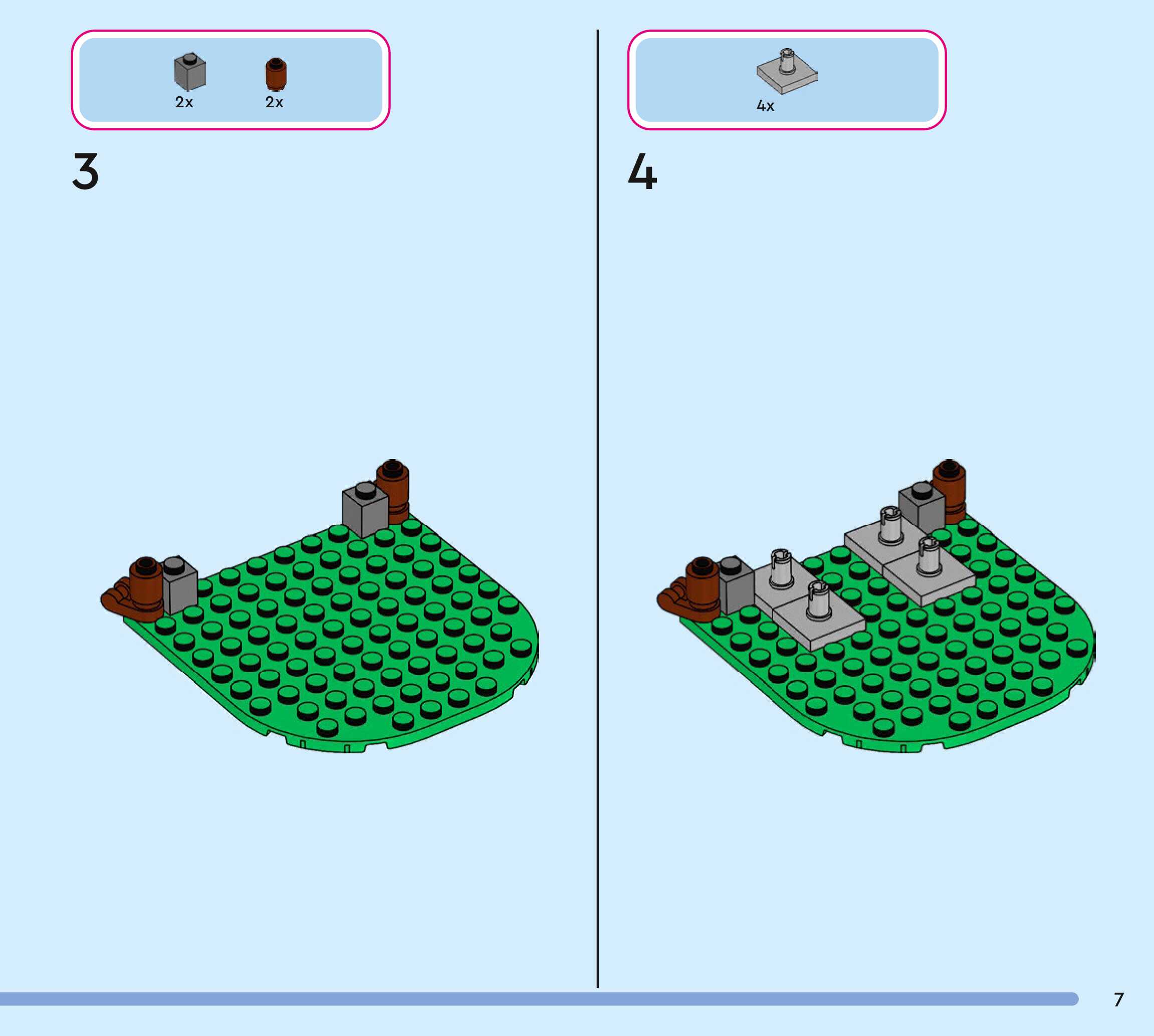 2x 2x

3

4x

4

7