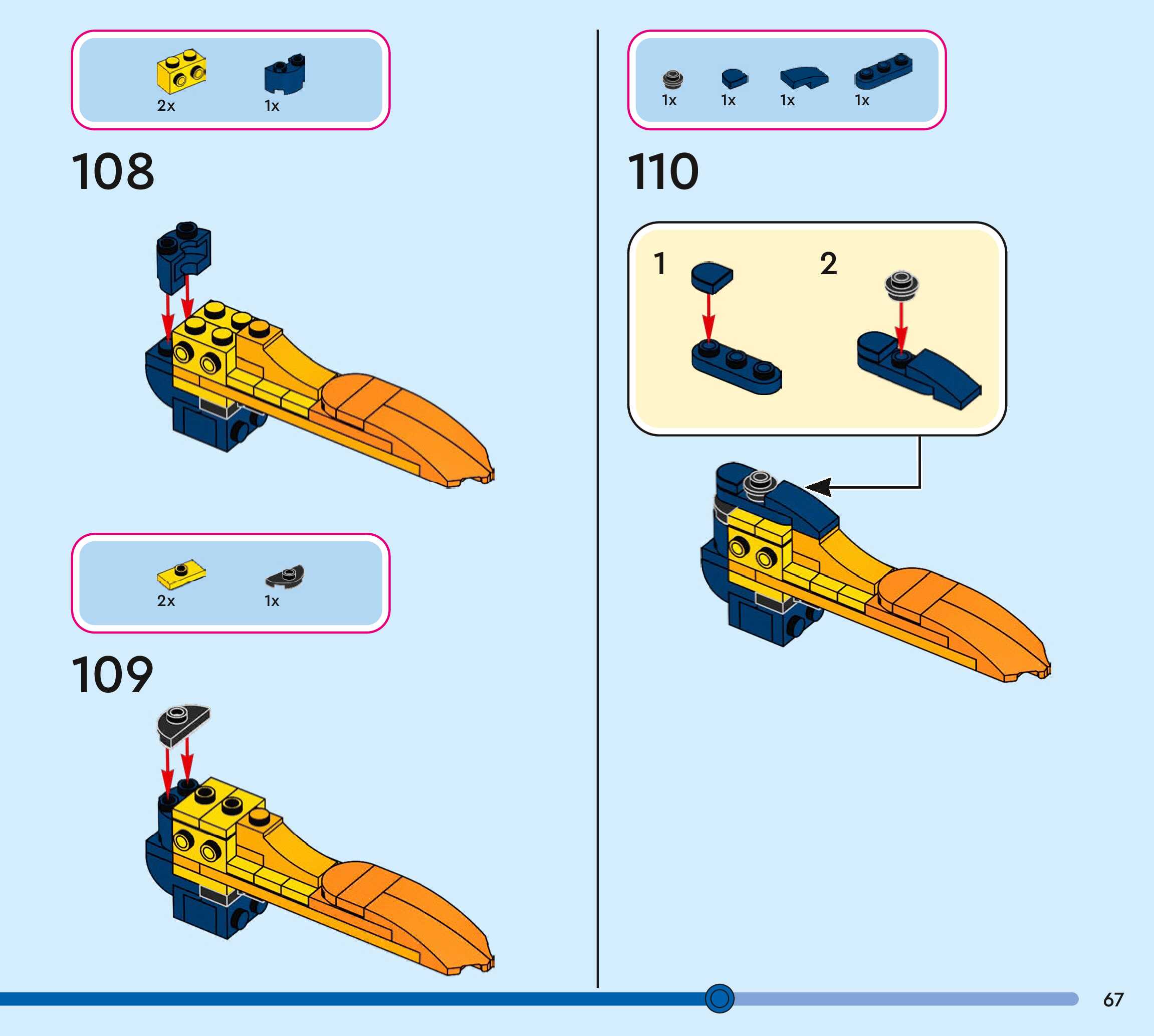 2x 1x

108

2x 1x

109

1x 1x 1x 1x

110

1

2

67