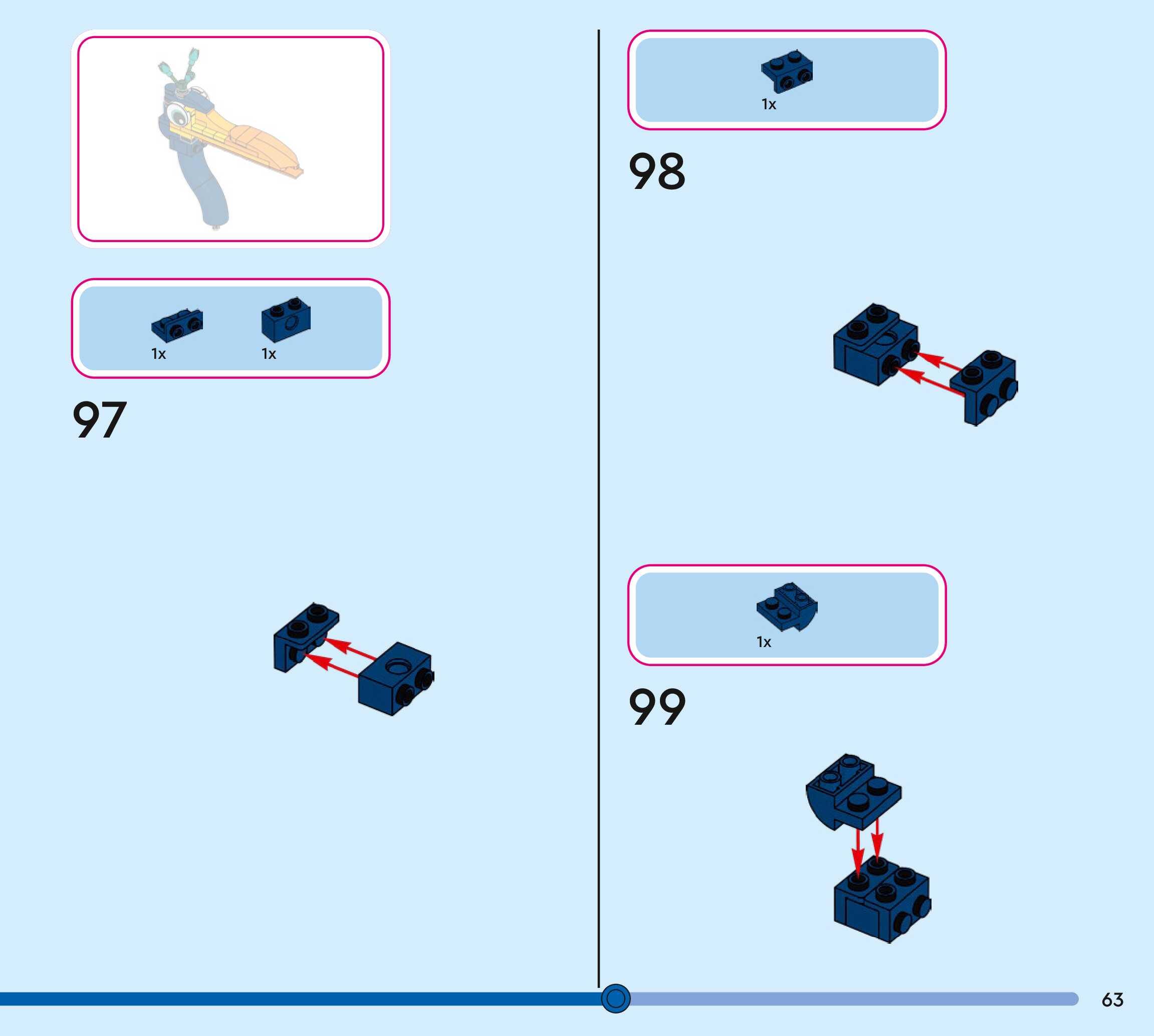 1x

1x

97

1x

98

1x

99

63