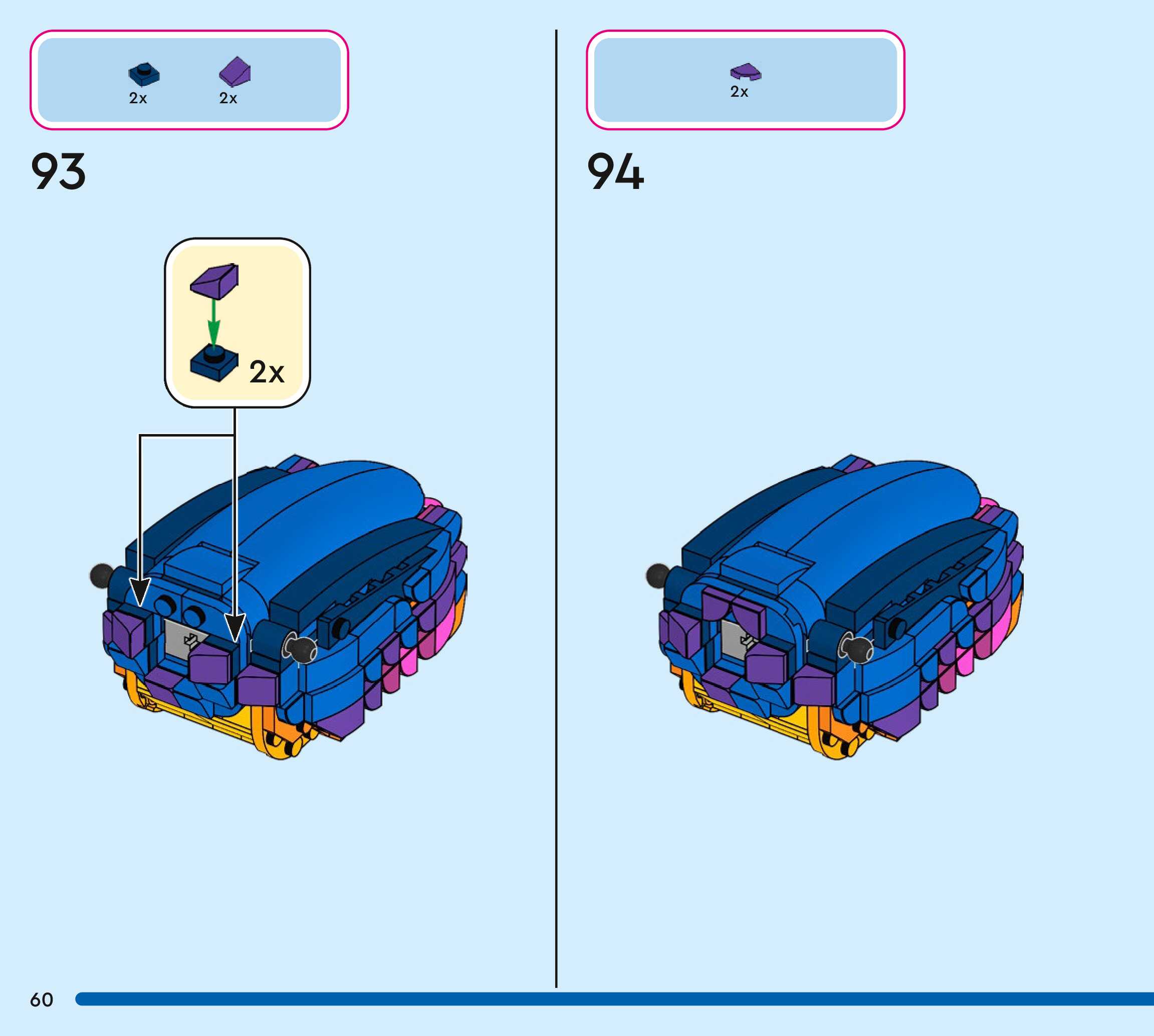 2x 2x

93

2x

2x

94

60